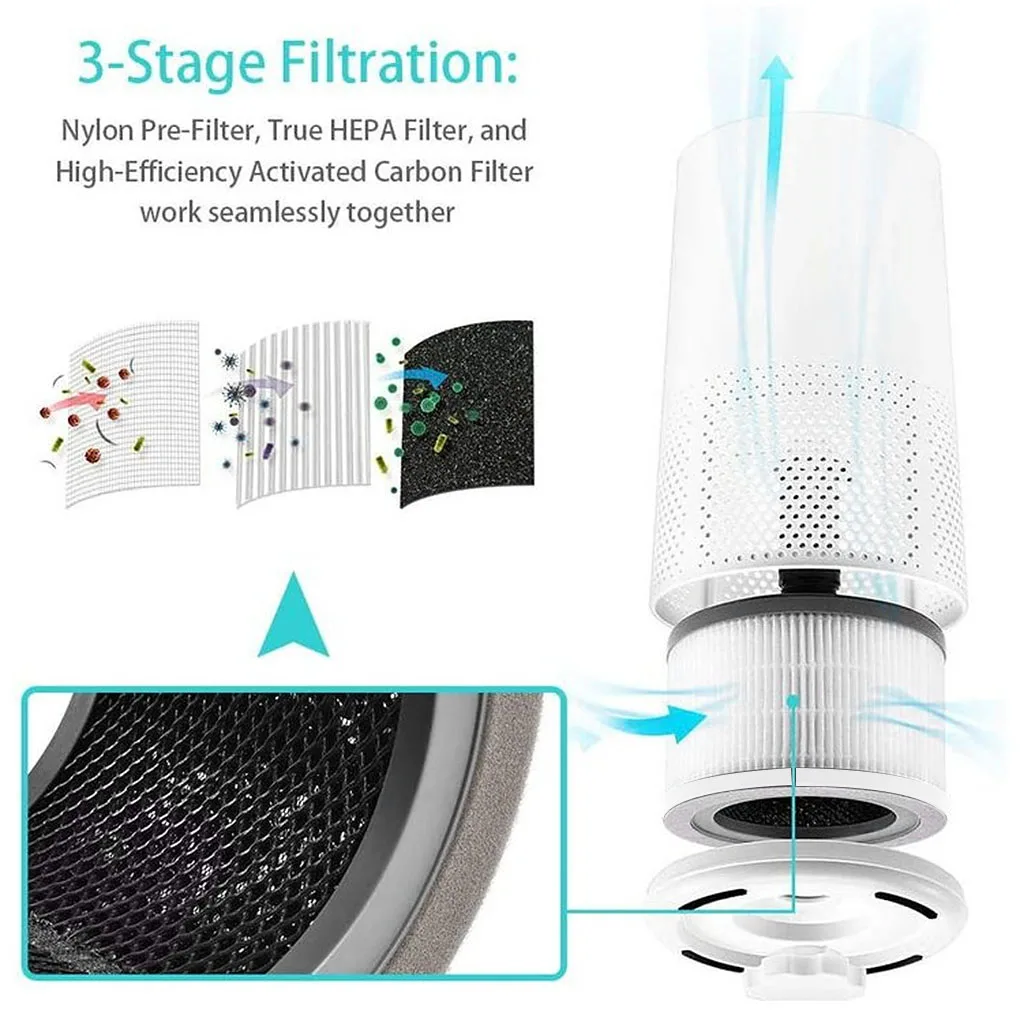 3-Stage Filtration:

Nylon Pre-Filter, True HEPA Filter, and High-Efficiency Activated Carbon Filter work seamlessly together