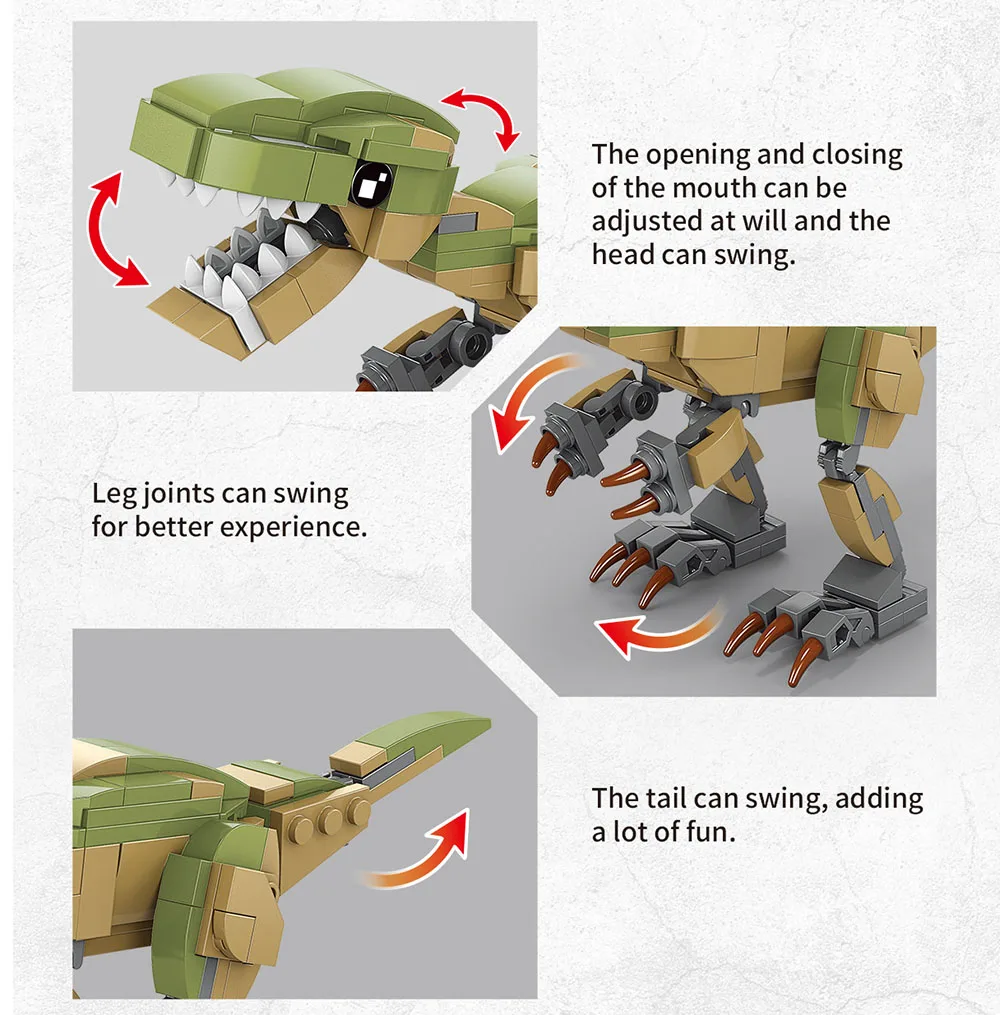 The opening and closing of the mouth can be adjusted at will and the head can swing.

Leg joints can swing for better experience.

The tail can swing, adding a lot of fun.