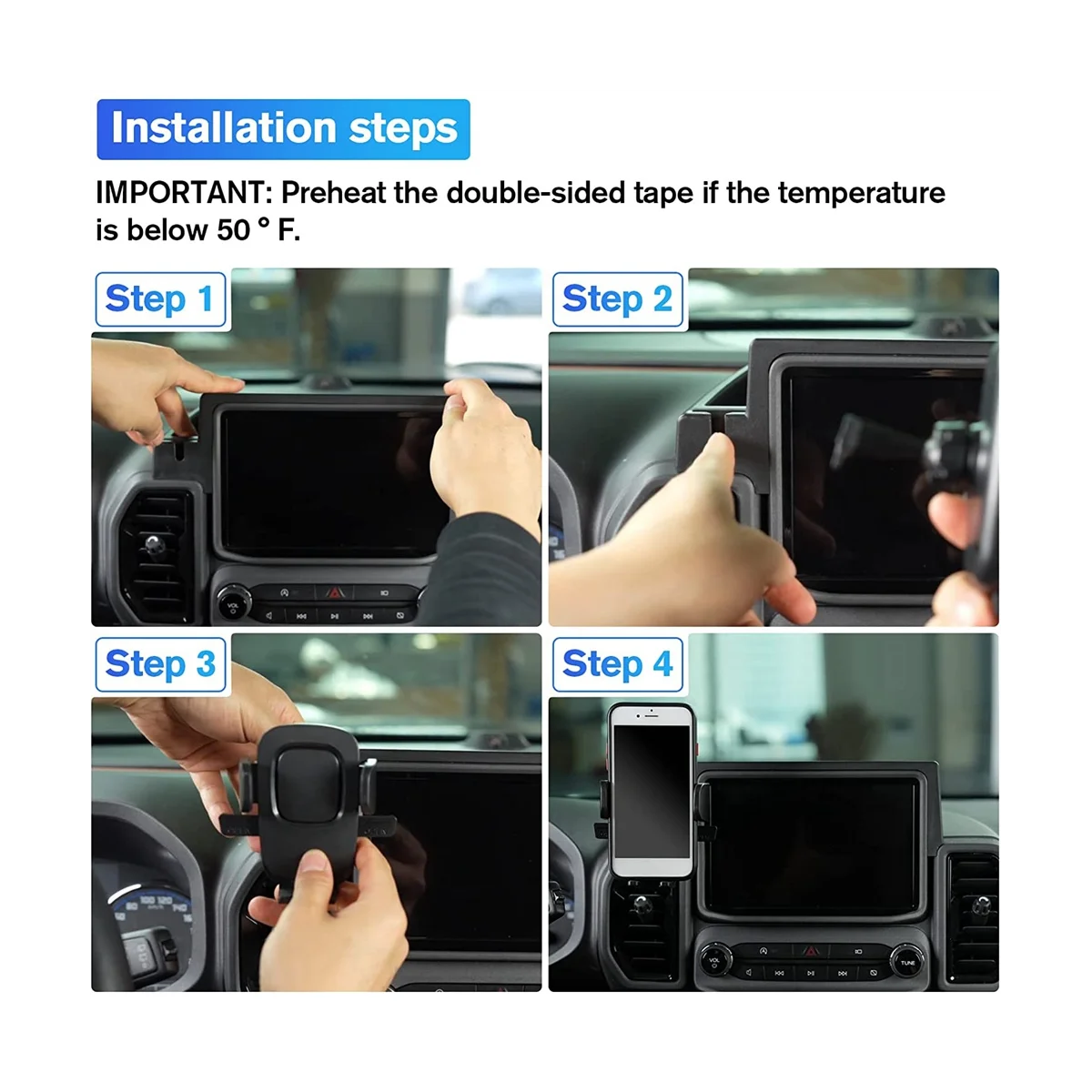 Installation steps

IMPORTANT: Preheat the double-sided tape if the temperature is below 50 ° F.

Step 1

Step 2

Step 3

Step 4