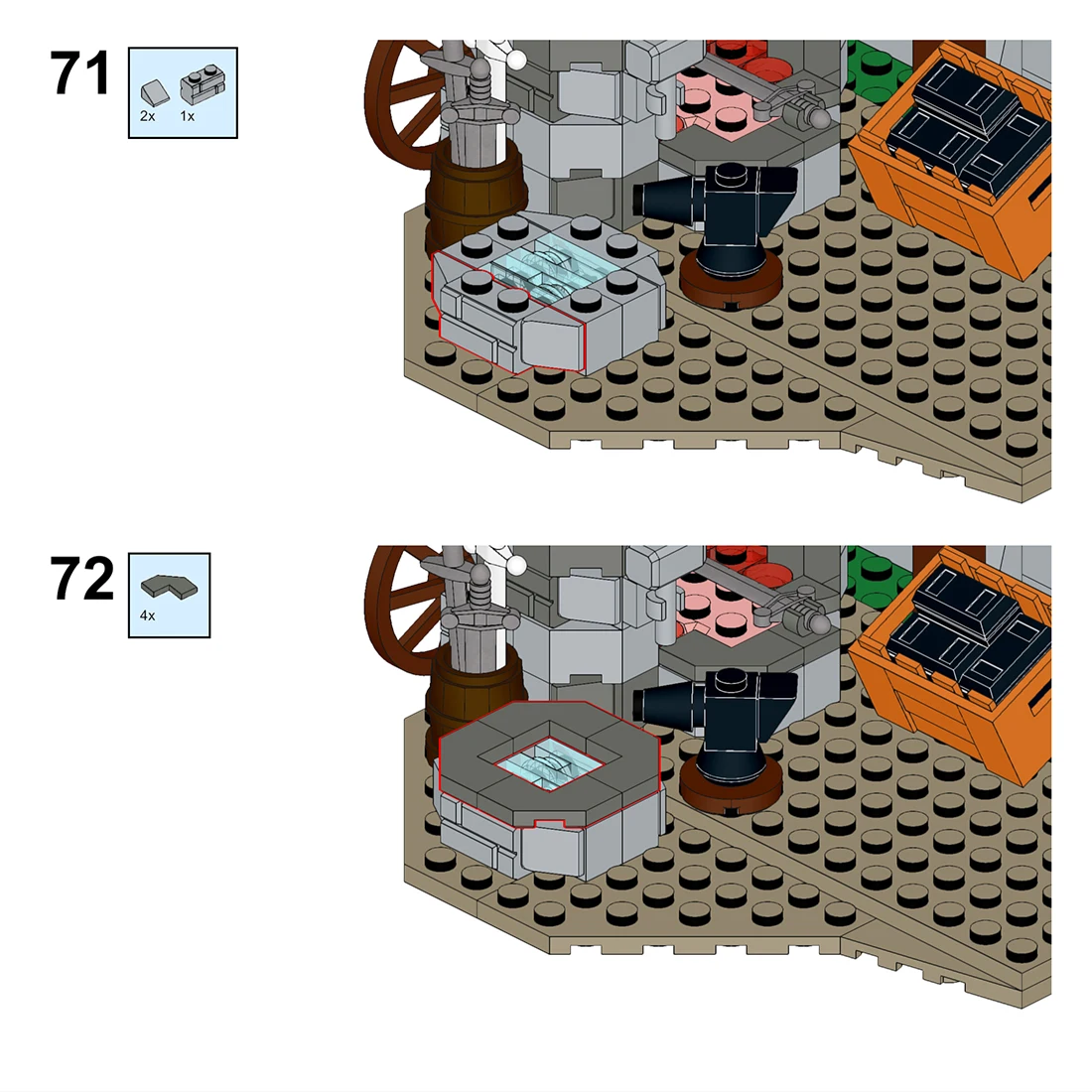 71

2x 1x

72

4x