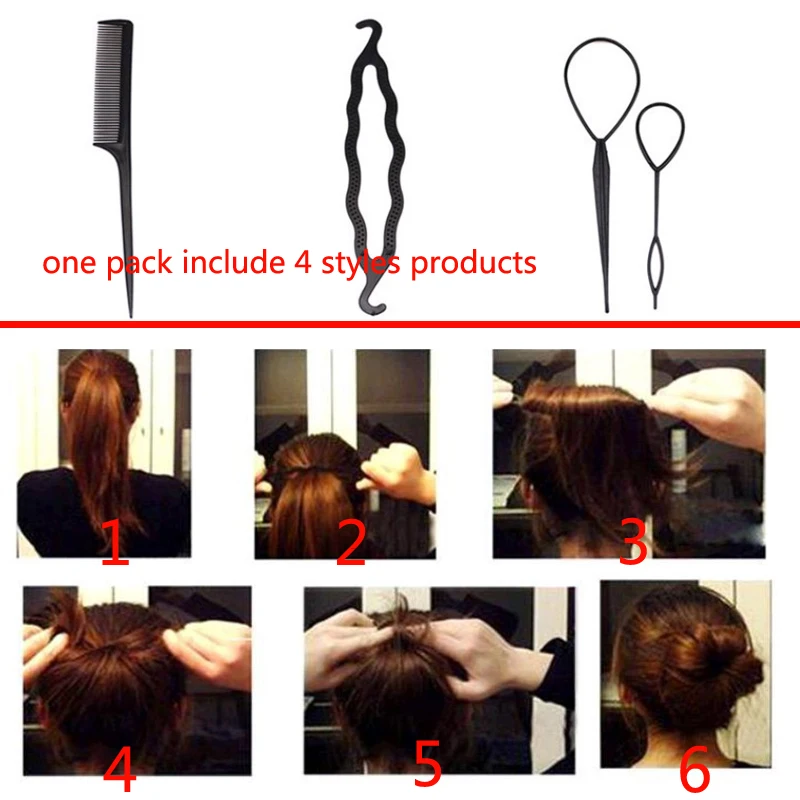 one pack include 4 styles products

1

2

3

4

5

6