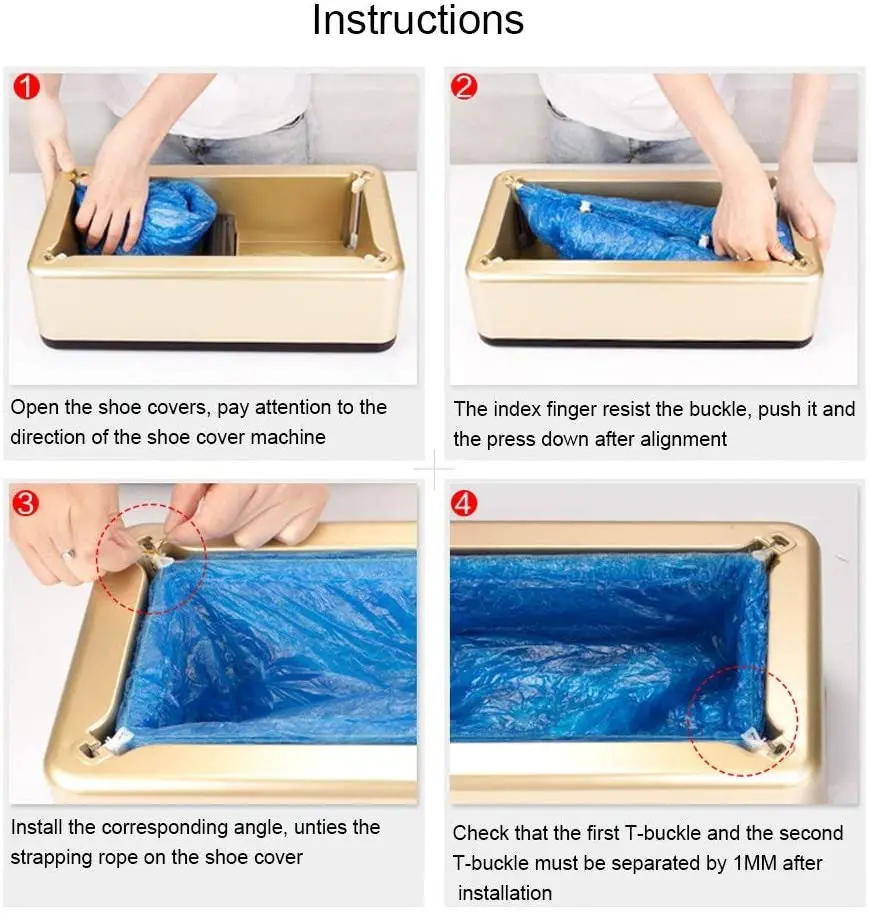 Instructions

1

Open the shoe covers, pay attention to the direction of the shoe cover machine

2

The index finger resist the buckle, push it and the press down after alignment

3

Install the corresponding angle, unties the strapping rope on the shoe cover

4

Check that the first T-buckle and the second T-buckle must be separated by 1MM after installation