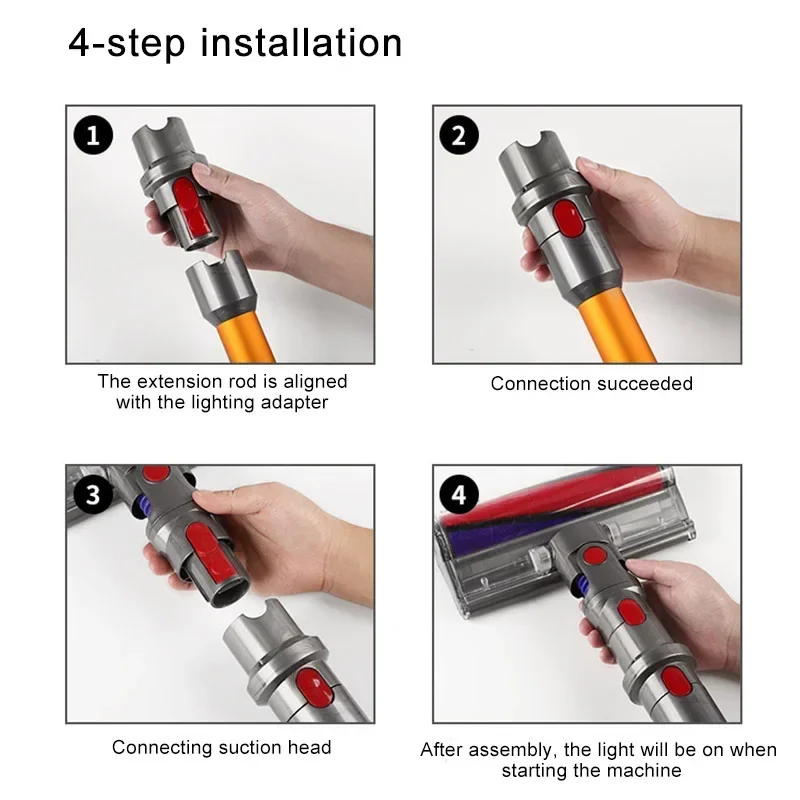 4-step installation

1

The extension rod is aligned with the lighting adapter

2

Connection succeeded

3

Connecting suction head

4

After assembly, the light will be on when starting the machine