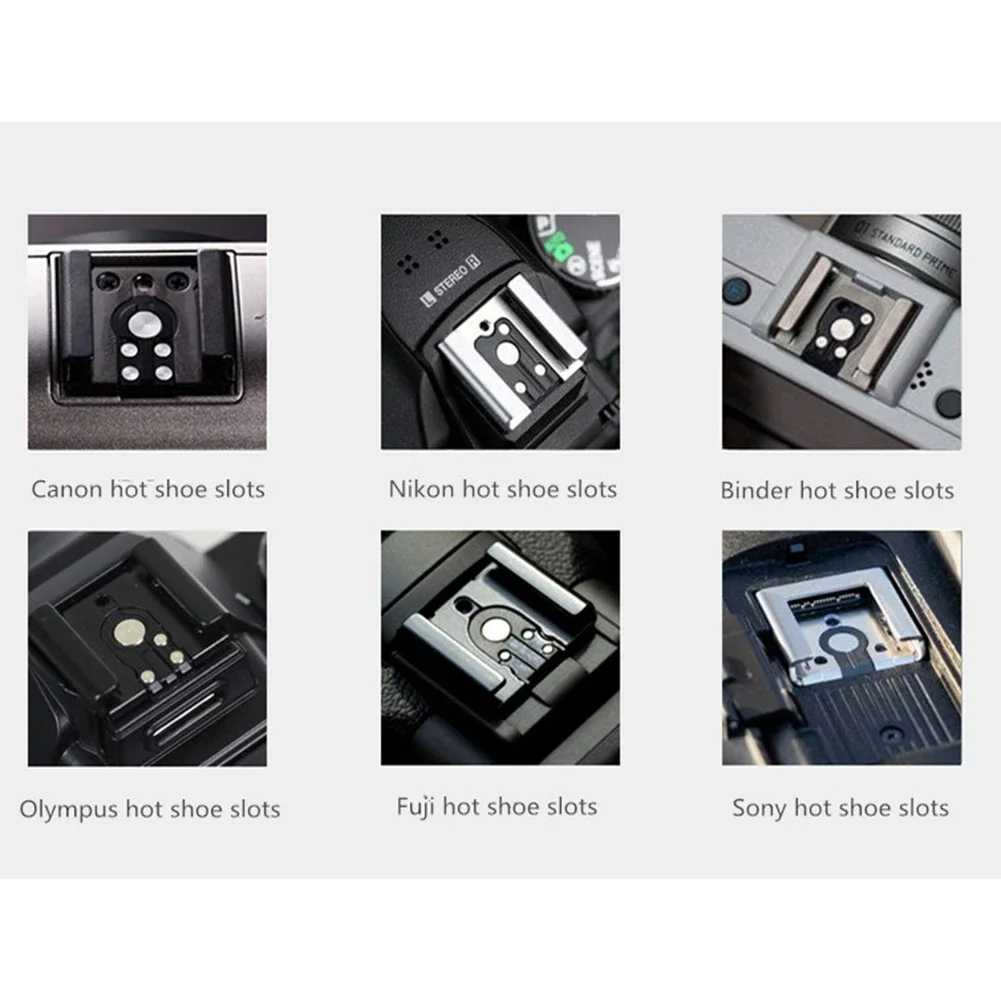 L STEREO R

01 STANDARD PRIME

Canon hot shoe slots

Nikon hot shoe slots

Binder hot shoe slots

Olympus hot shoe slots

Fuji hot shoe slots

Sony hot shoe slots