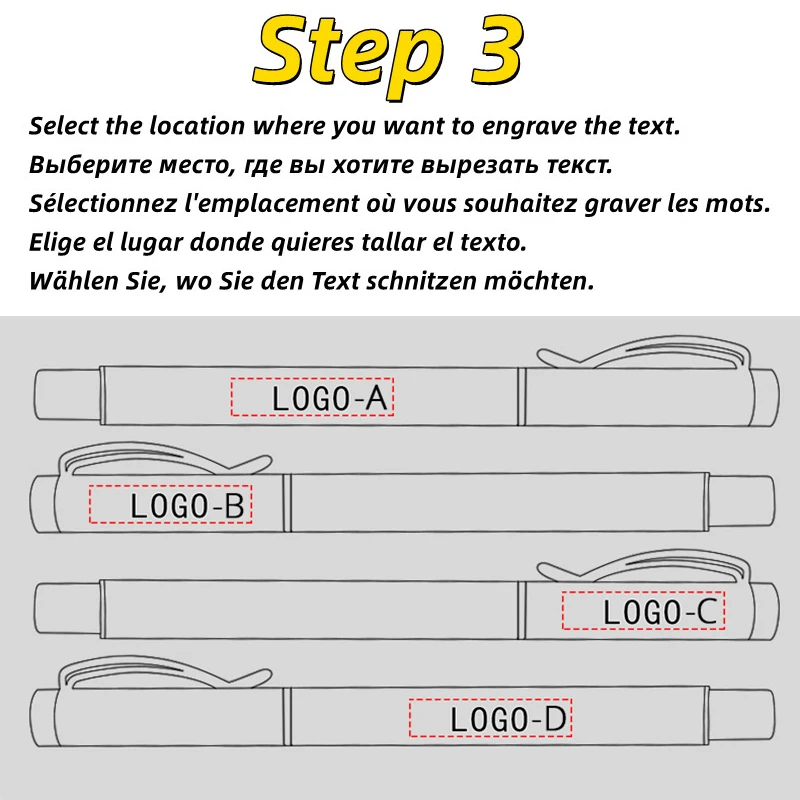 Step 3

Select the location where you want to engrave the text.
Выберите место, где вы хотите вырезать текст.
Sélectionnez l'emplacement où vous souhaitez graver les mots.
Elige el lugar donde quieres tallar el texto.
Wählen Sie, wo Sie den Text schnitzen möchten.

LOGO-A

LOGO-B

LOGO-C

LOGO-D