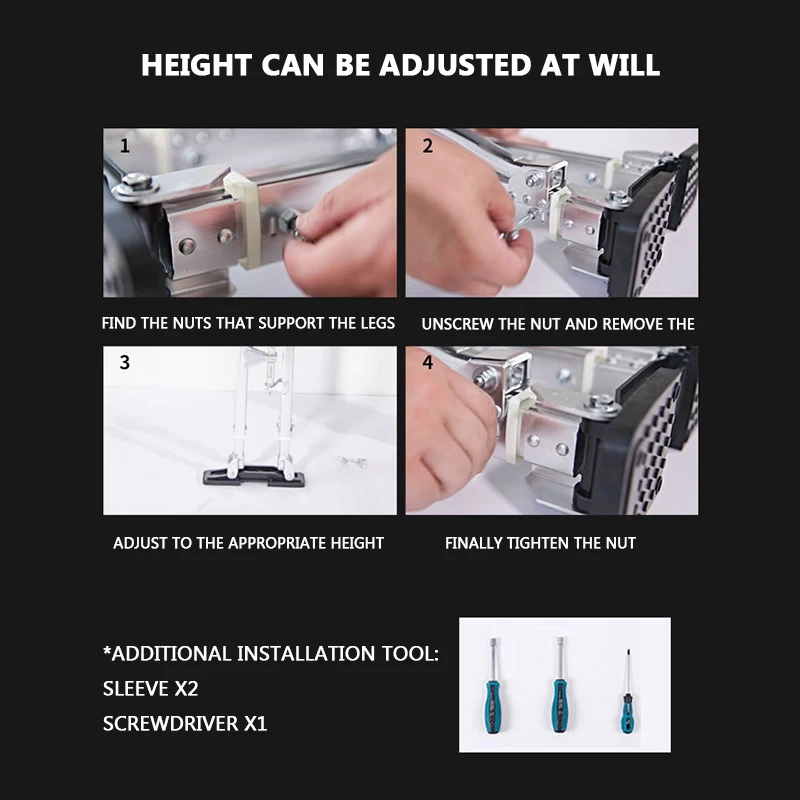 HEIGHT CAN BE ADJUSTED AT WILL

1

FIND THE NUTS THAT SUPPORT THE LEGS

2

UNSCREW THE NUT AND REMOVE THE

3

ADJUST TO THE APPROPRIATE HEIGHT

4

FINALLY TIGHTEN THE NUT

*ADDITIONAL INSTALLATION TOOL:
SLEEVE X2
SCREWDRIVER X1