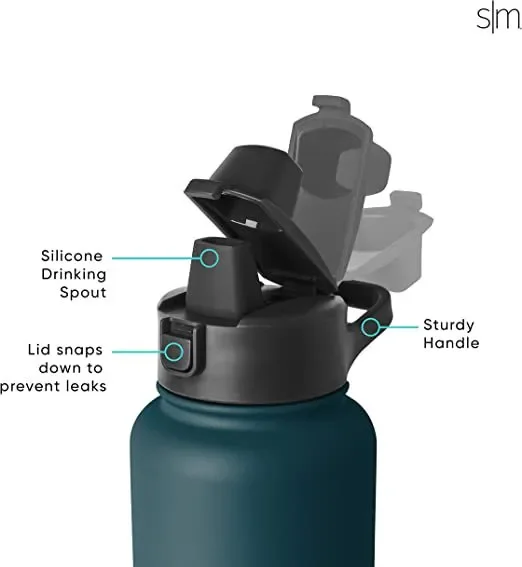 s|m

Silicone Drinking Spout

Lid snaps down to prevent leaks

Sturdy Handle