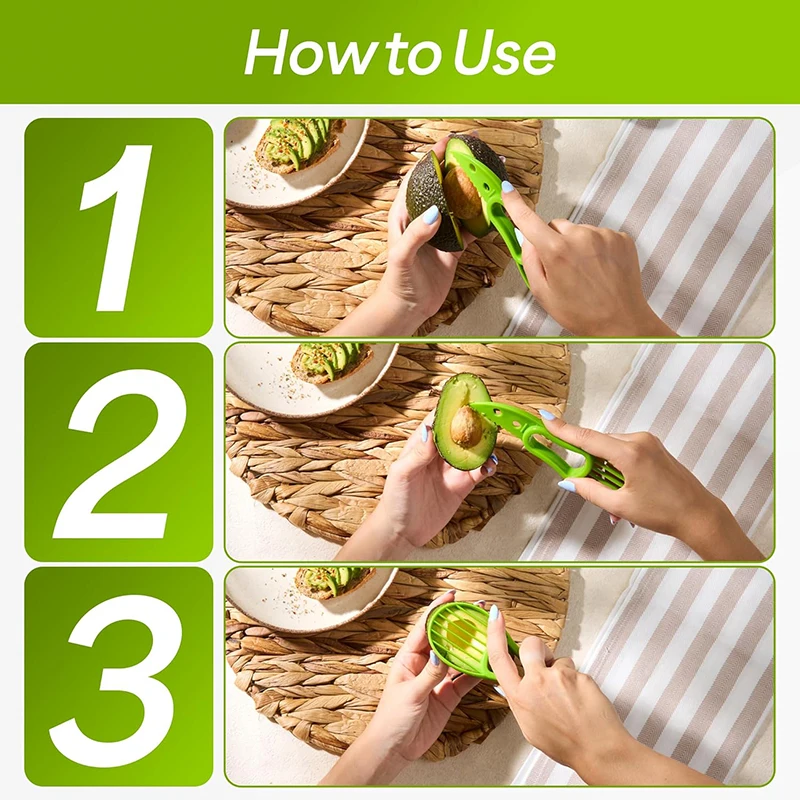 How to Use

1

2

3