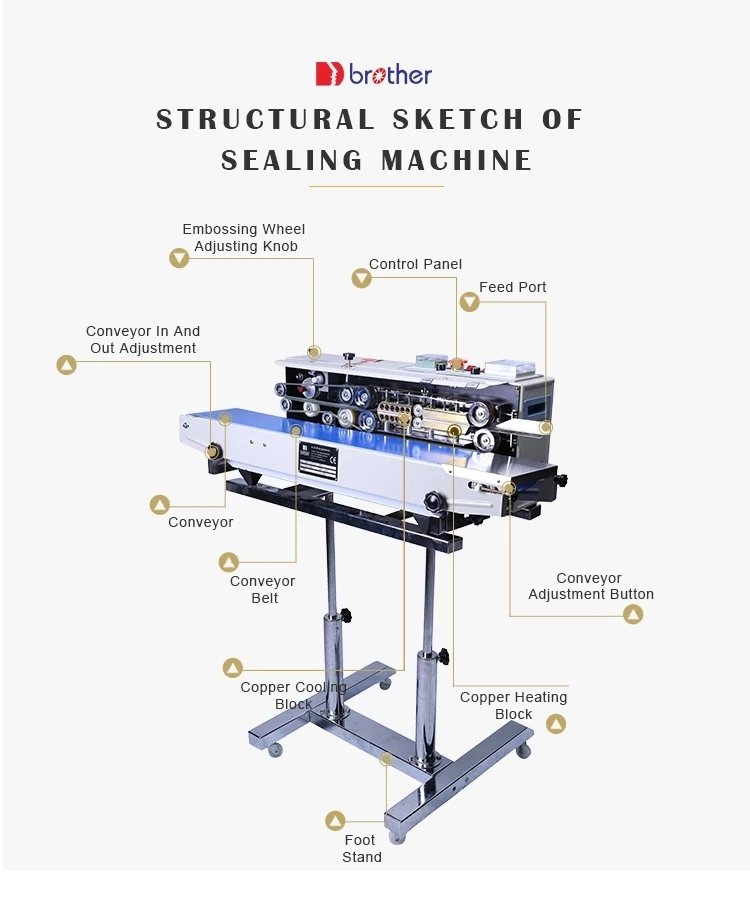 brother

STRUCTURAL SKETCH OF SEALING MACHINE

Embossing Wheel Adjusting Knob

Control Panel

Feed Port

Conveyor In And Out Adjustment

Conveyor

Conveyor Belt

Conveyor Adjustment Button

Copper Cooling Block

Copper Heating Block

Foot Stand