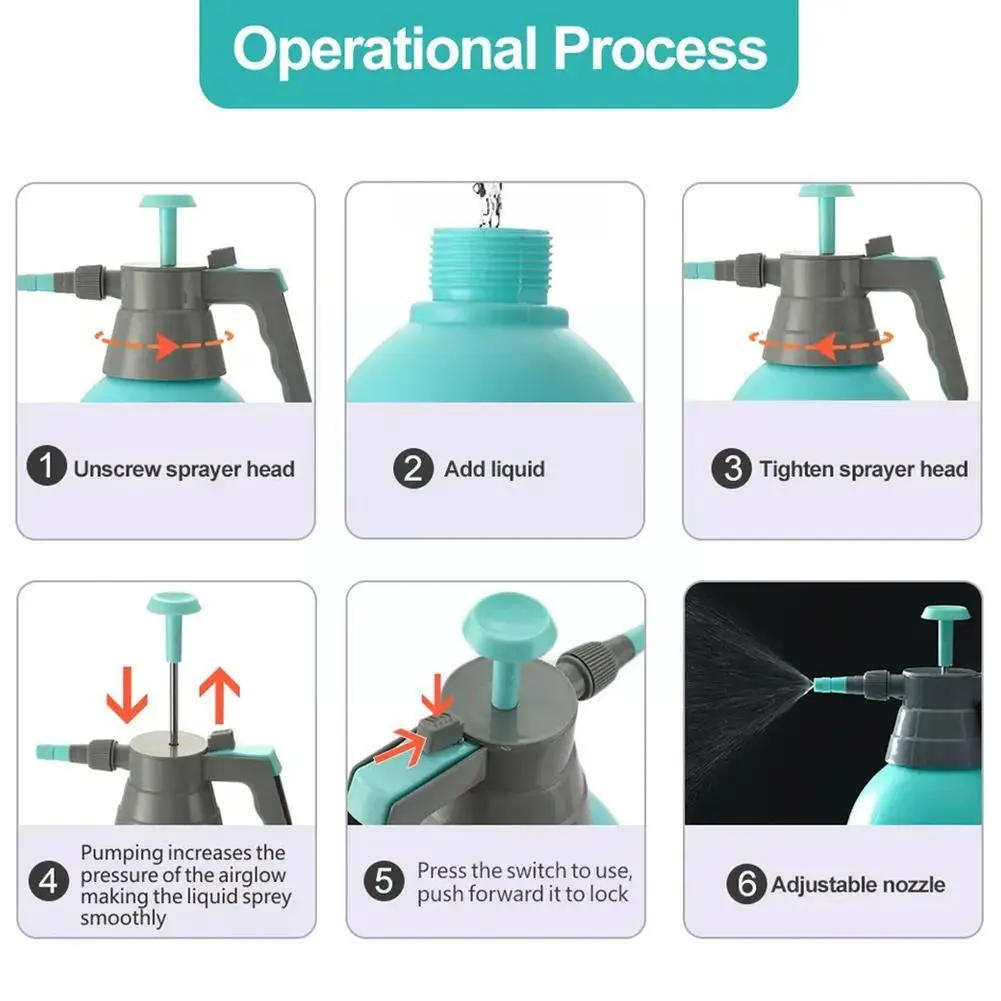 Operational Process

1 Unscrew sprayer head

2 Add liquid

3 Tighten sprayer head

4 Pumping increases the pressure of the airglow making the liquid sprey smoothly

5 Press the switch to use, push forward it to lock

6 Adjustable nozzle