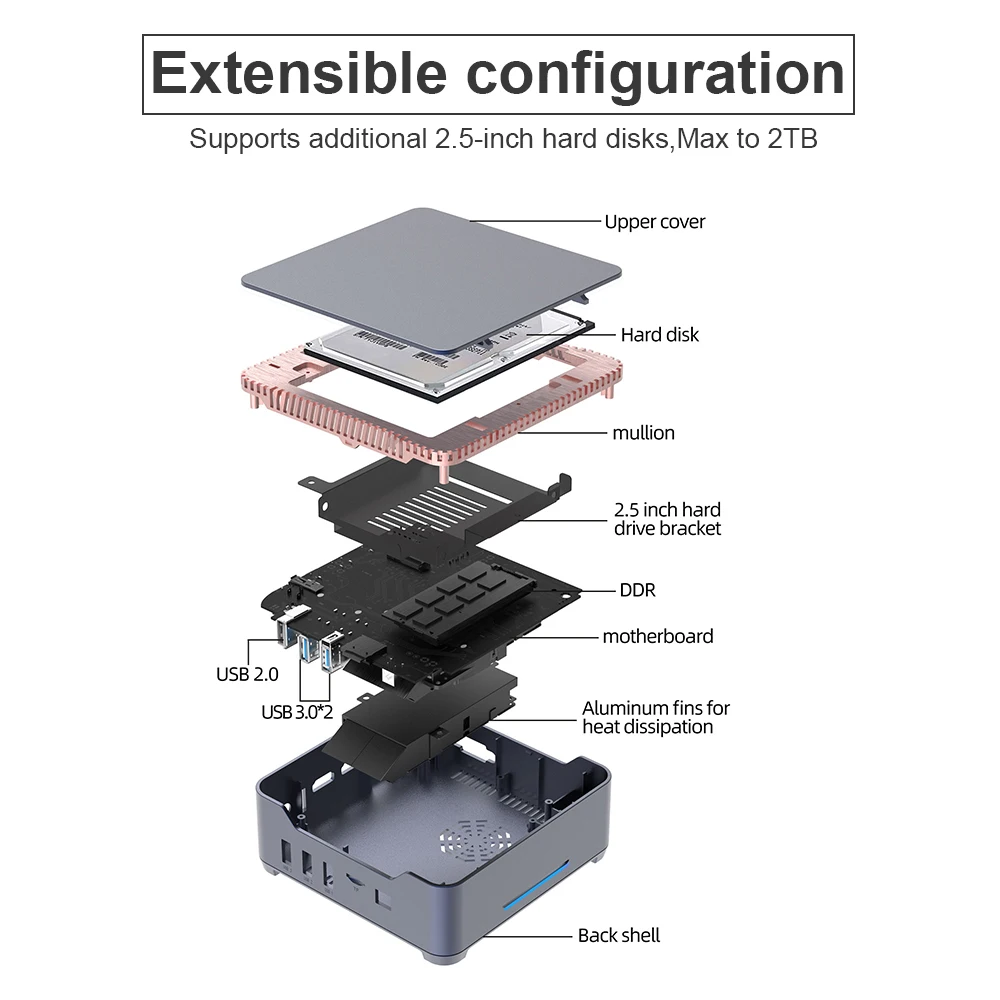 Extensible configuration

Supports additional 2.5-inch hard disks,Max to 2TB

Upper cover

Hard disk

mullion

2.5 inch hard drive bracket

DDR

motherboard

USB 2.0

USB 3.0*2

Aluminum fins for heat dissipation

Back shell