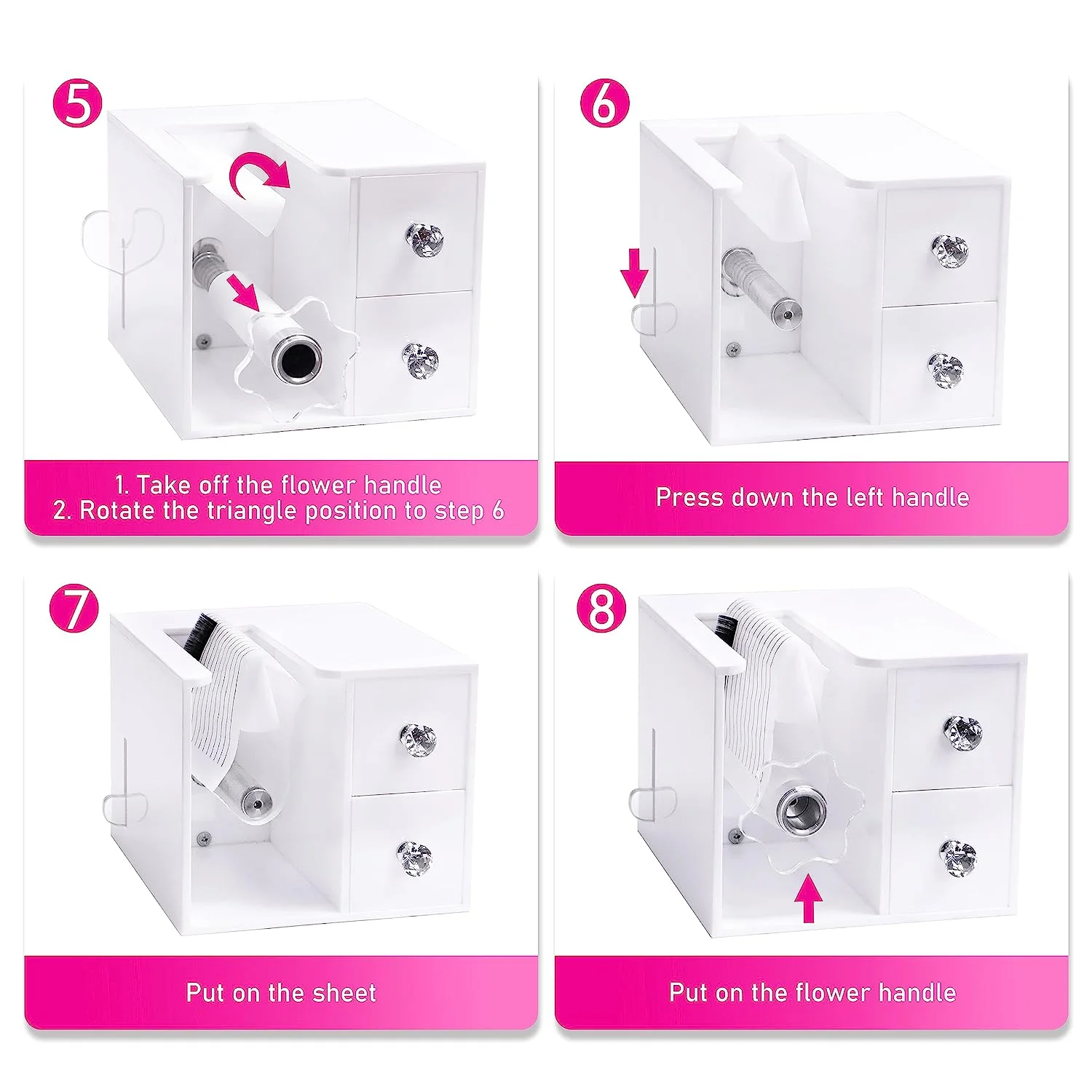 5

1. Take off the flower handle
2. Rotate the triangle position to step 6

6

Press down the left handle

7

Put on the sheet

8

Put on the flower handle