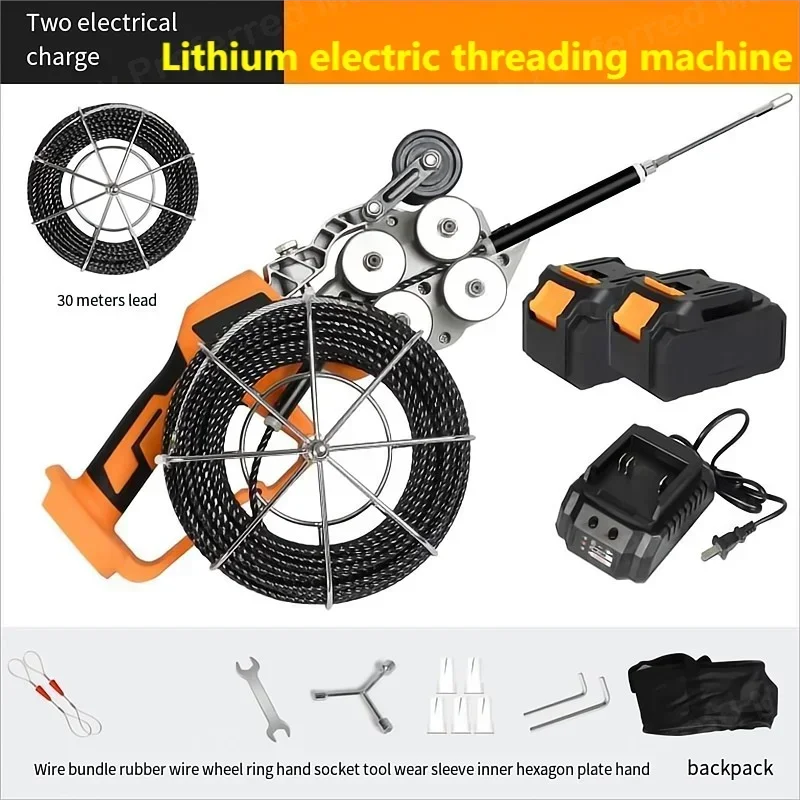 Two electrical charge

Lithium electric threading machine

30 meters lead

Wire bundle rubber wire wheel ring hand socket tool wear sleeve inner hexagon plate hand

backpack