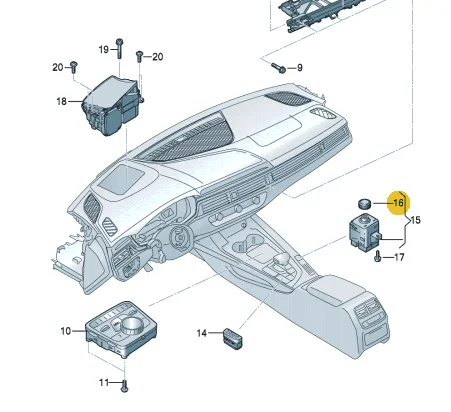 19
20
20
18
9
16
15
17
10
14
11