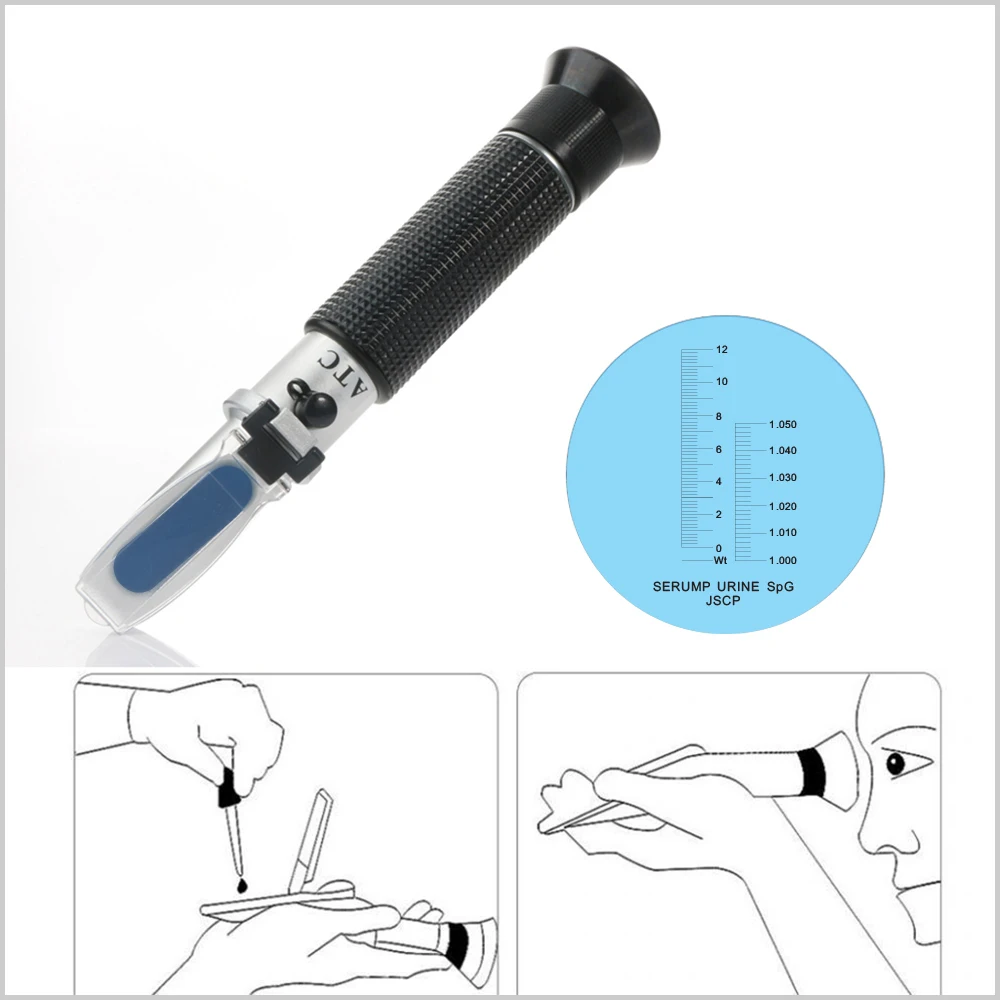 ATC

12
10
8
6
4
2
0
Wt

1.050
1.040
1.030
1.020
1.010
1.000

SERUMP URINE SpG
JSCP