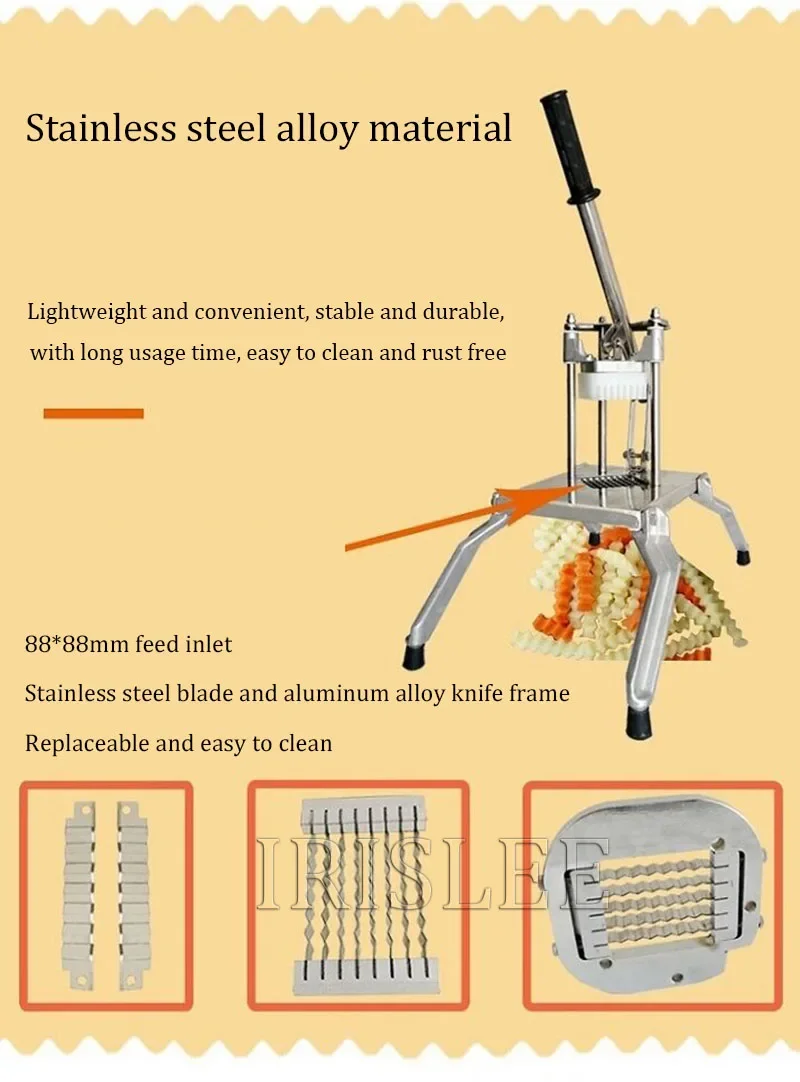 Stainless steel alloy material

Lightweight and convenient, stable and durable, with long usage time, easy to clean and rust free

88*88mm feed inlet

Stainless steel blade and aluminum alloy knife frame

Replaceable and easy to clean

IRISLEE