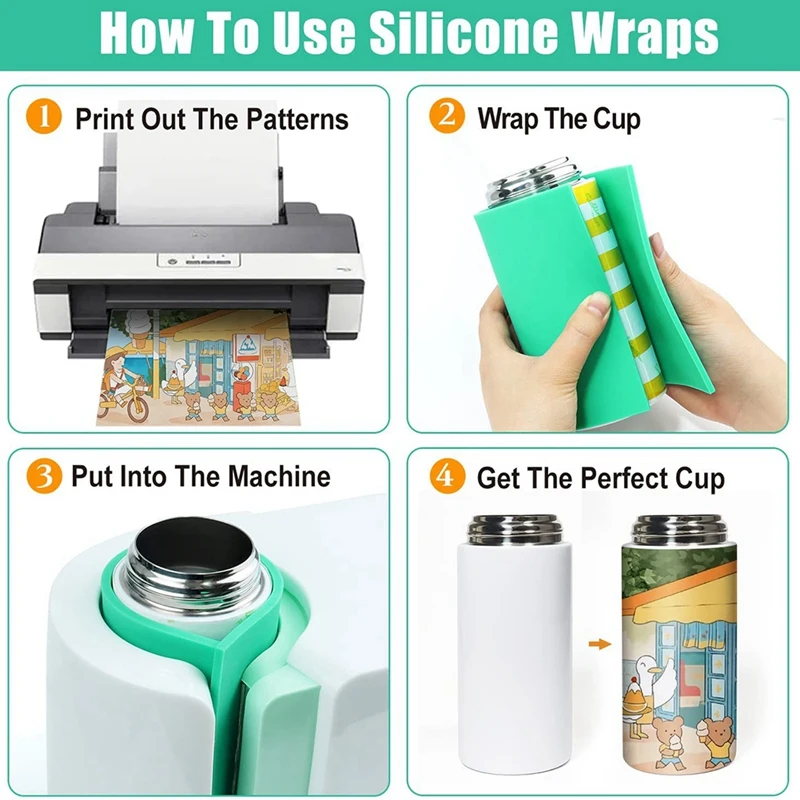 How To Use Silicone Wraps

1 Print Out The Patterns

2 Wrap The Cup

3 Put Into The Machine

4 Get The Perfect Cup