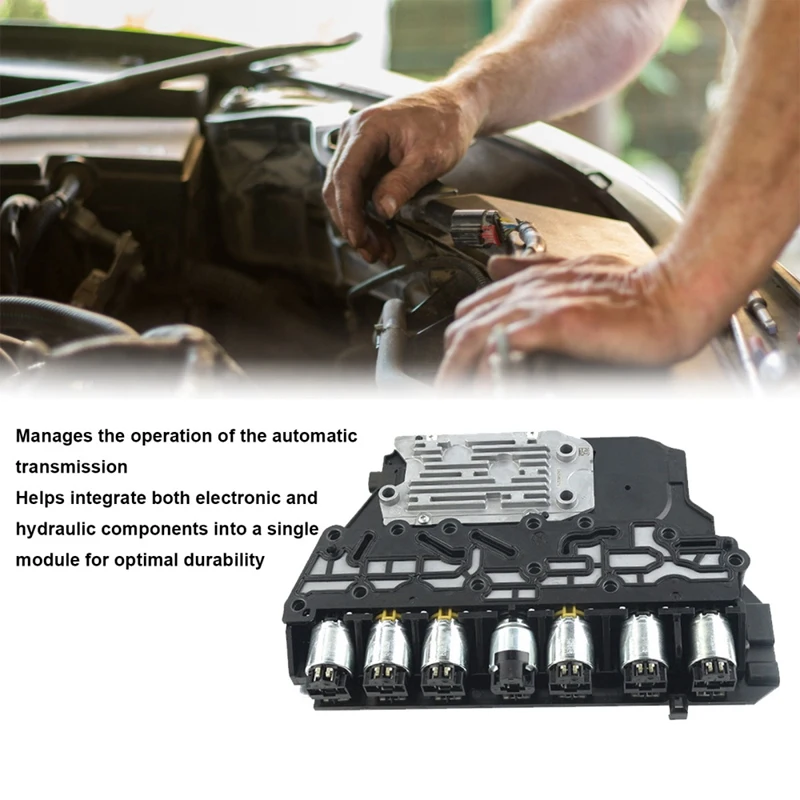 Manages the operation of the automatic transmission
Helps integrate both electronic and hydraulic components into a single module for optimal durability