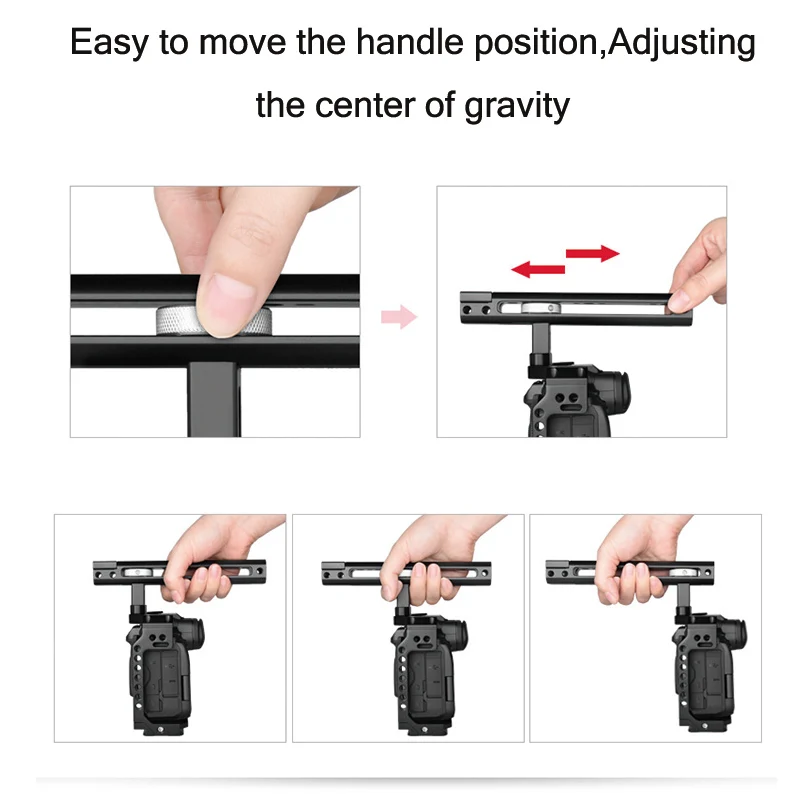 Easy to move the handle position,Adjusting the center of gravity