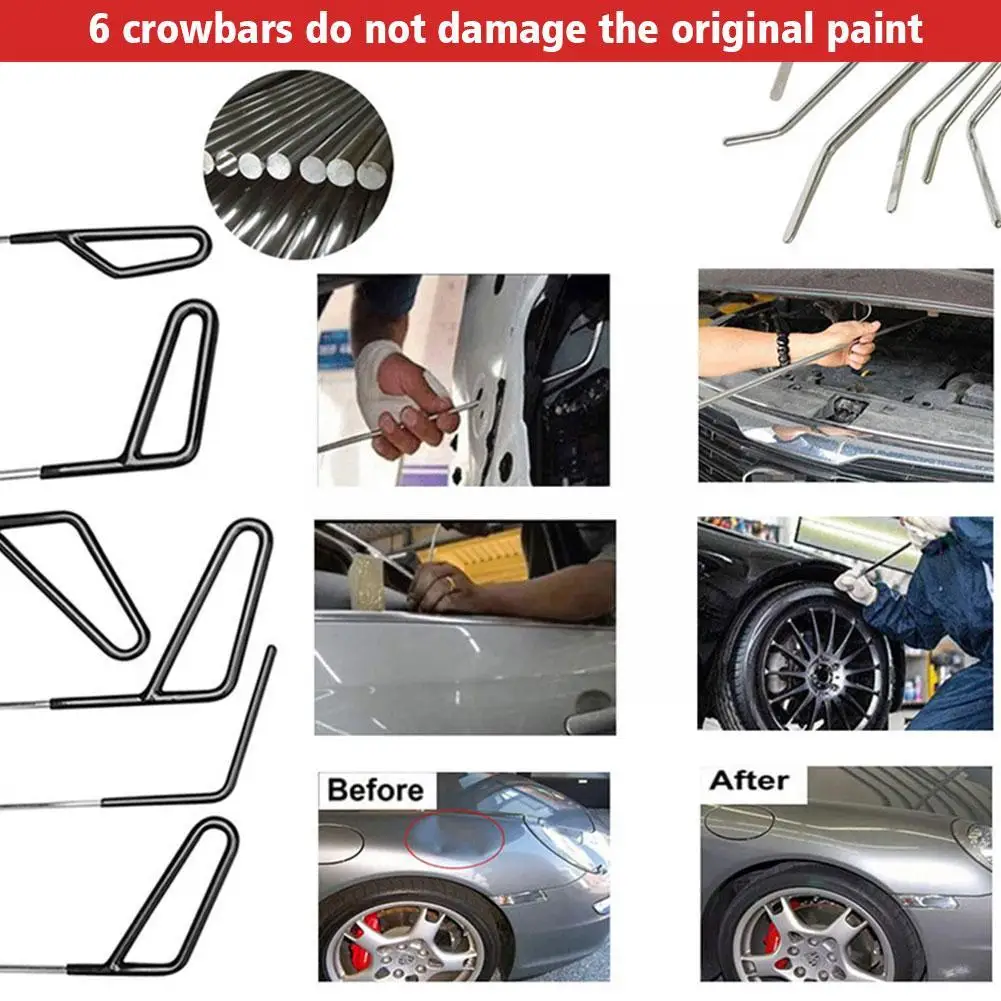 6 crowbars do not damage the original paint

Before

After