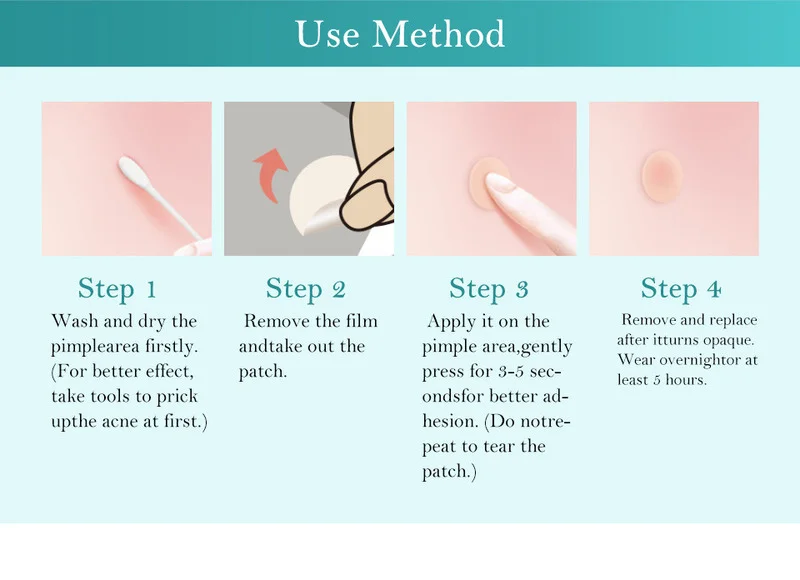 Use Method

Step 1
Wash and dry the pimplearea firstly. (For better effect, take tools to prick upthe acne at first.)

Step 2
Remove the film andtake out the patch.

Step 3
Apply it on the pimple area,gently press for 3-5 secondsfor better adhesion. (Do notrepeat to tear the patch.)

Step 4
Remove and replace after itturns opaque. Wear overnightor at least 5 hours.