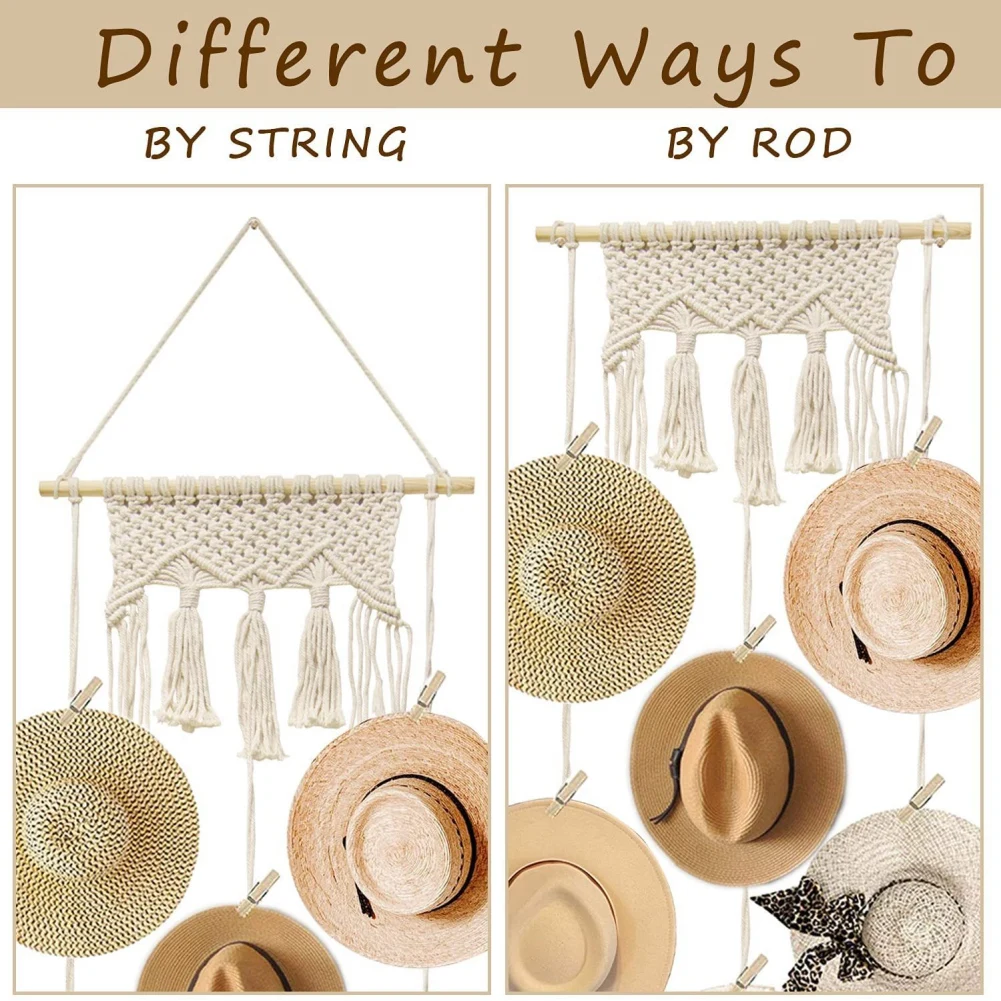 Different Ways To

BY STRING

BY ROD