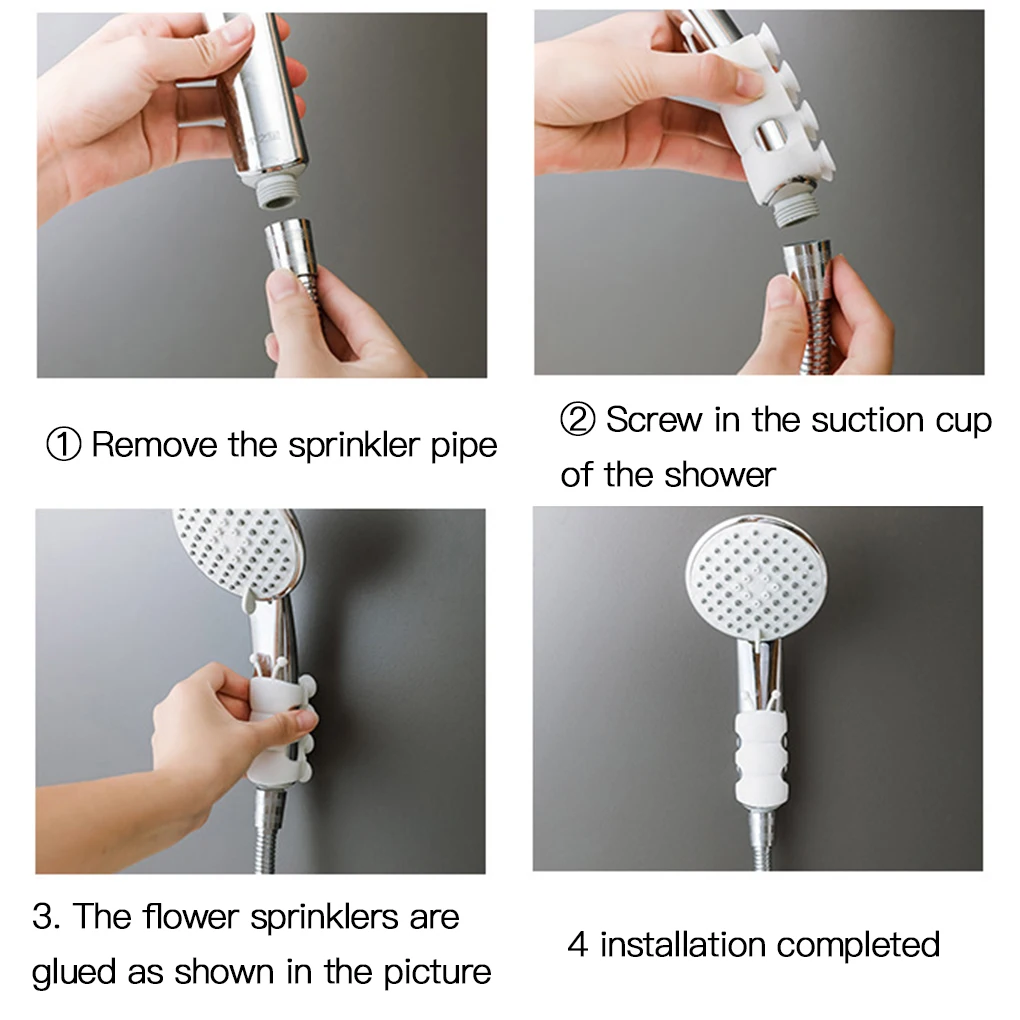 ① Remove the sprinkler pipe

② Screw in the suction cup of the shower

3. The flower sprinklers are glued as shown in the picture

4 installation completed