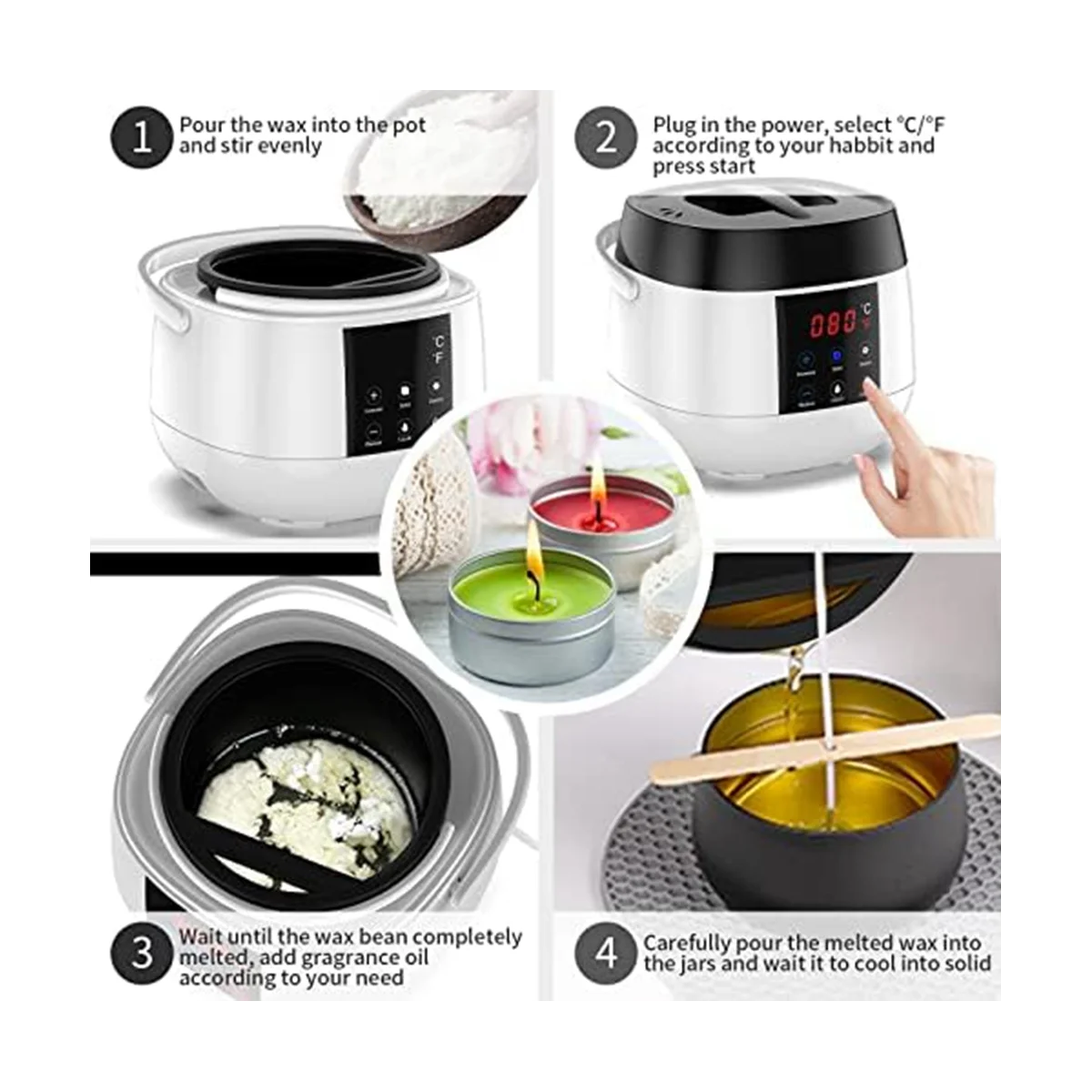 1 Pour the wax into the pot and stir evenly

2 Plug in the power, select °C/°F according to your habbit and press start

°C
°F

080 °C °F

3 Wait until the wax bean completely melted, add gragrance oil according to your need

4 Carefully pour the melted wax into the jars and wait it to cool into solid