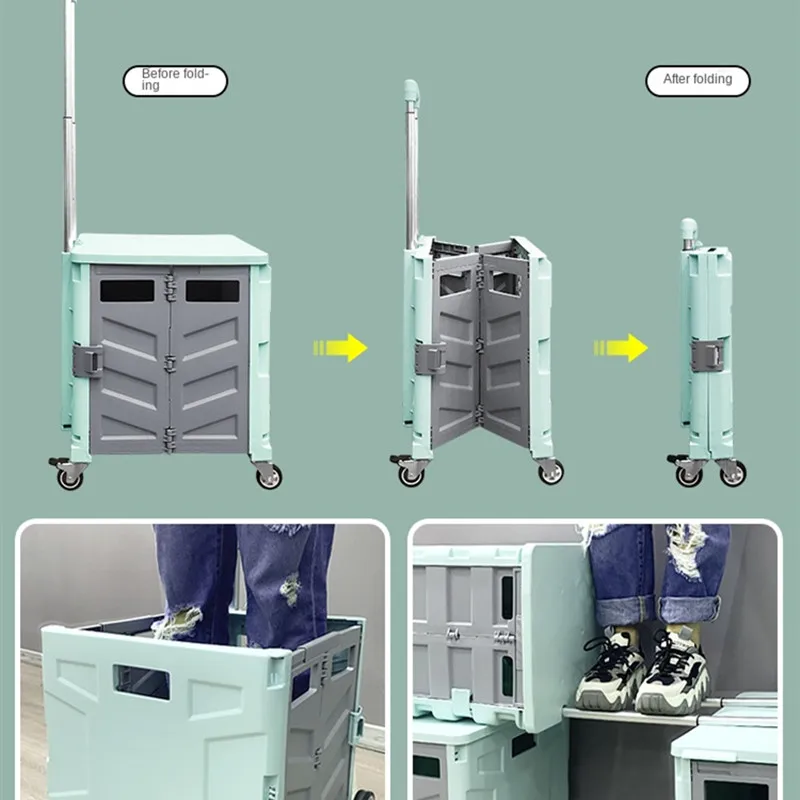 Before folding

After folding