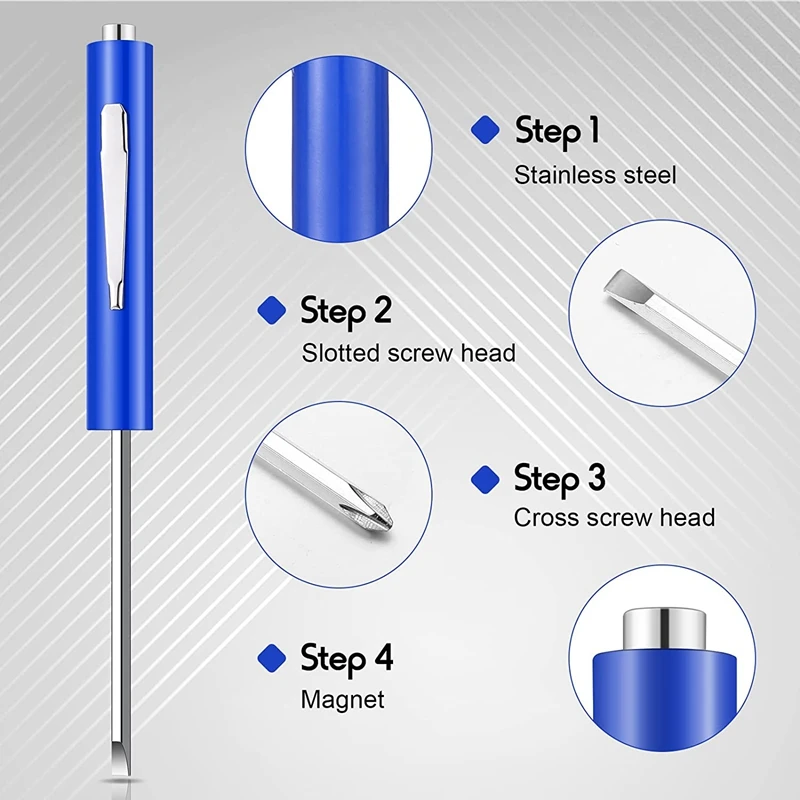 Step 1
Stainless steel

Step 2
Slotted screw head

Step 3
Cross screw head

Step 4
Magnet