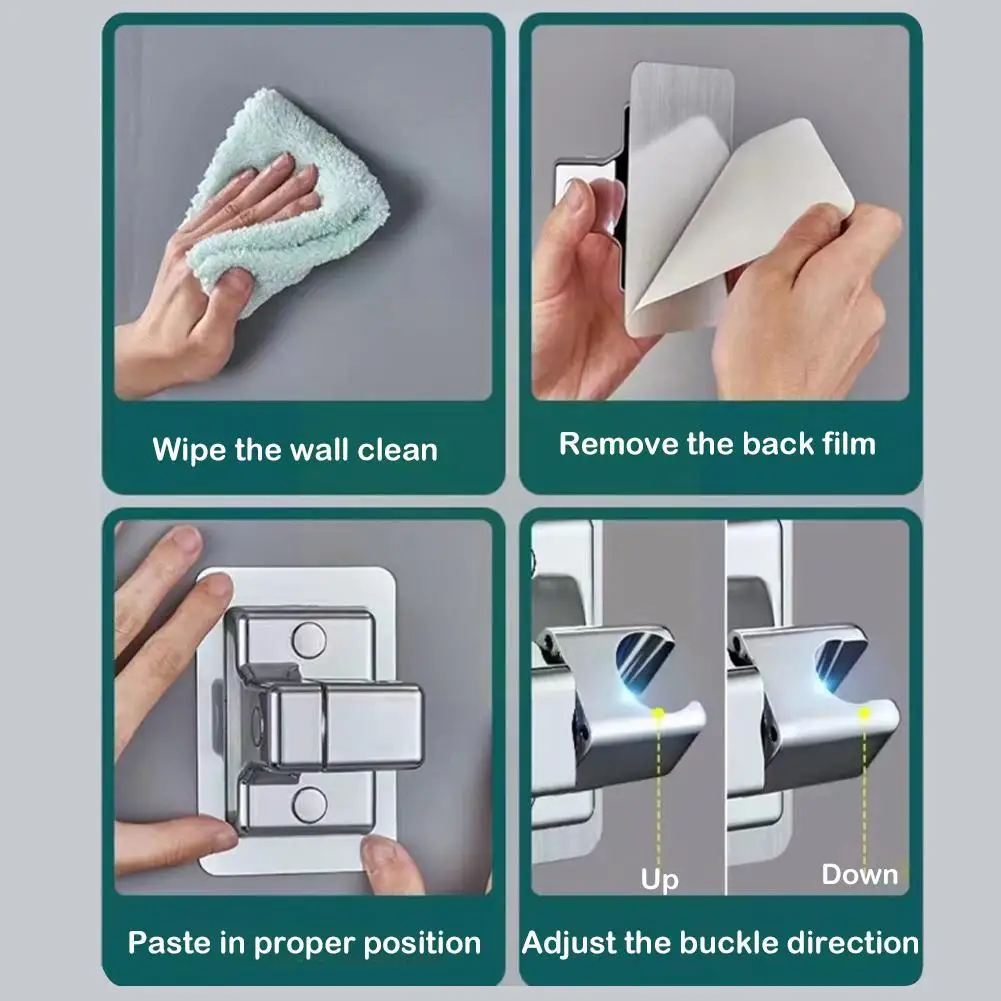 Wipe the wall clean

Remove the back film

Paste in proper position

Up

Down

Adjust the buckle direction