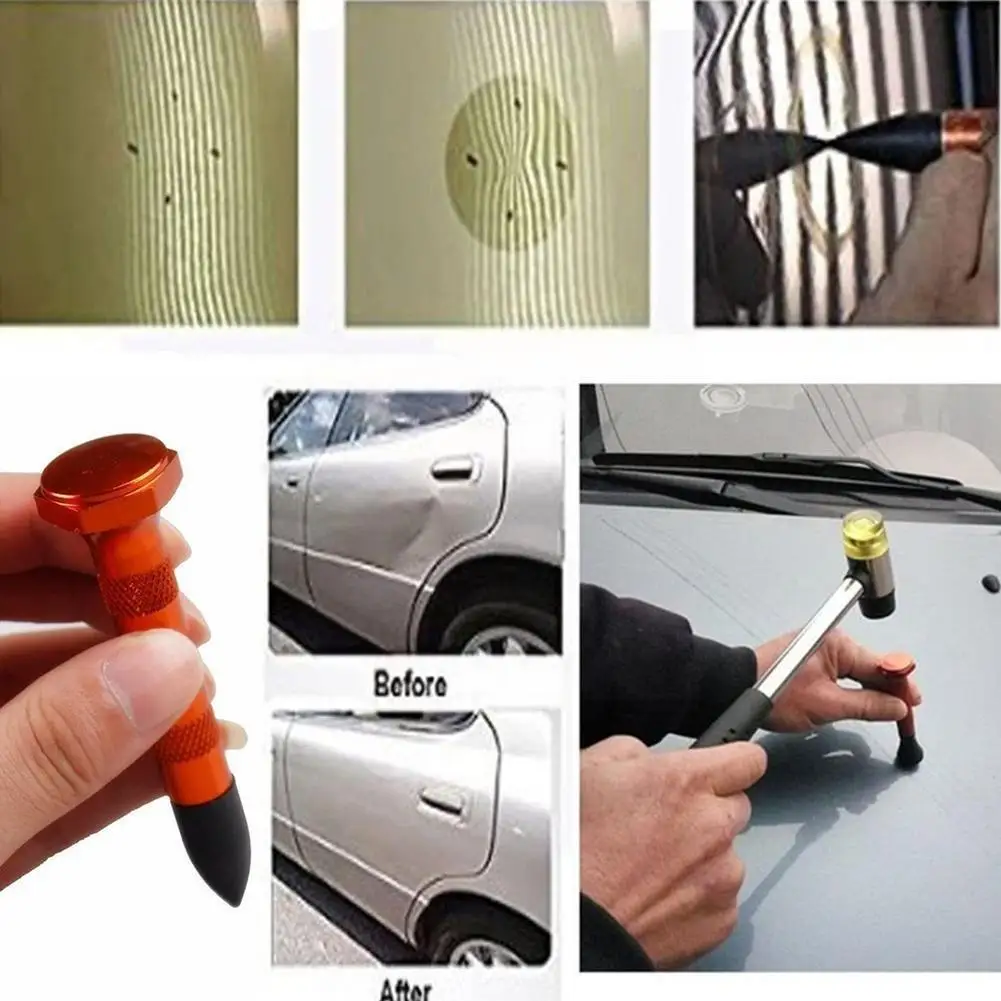 Before

After