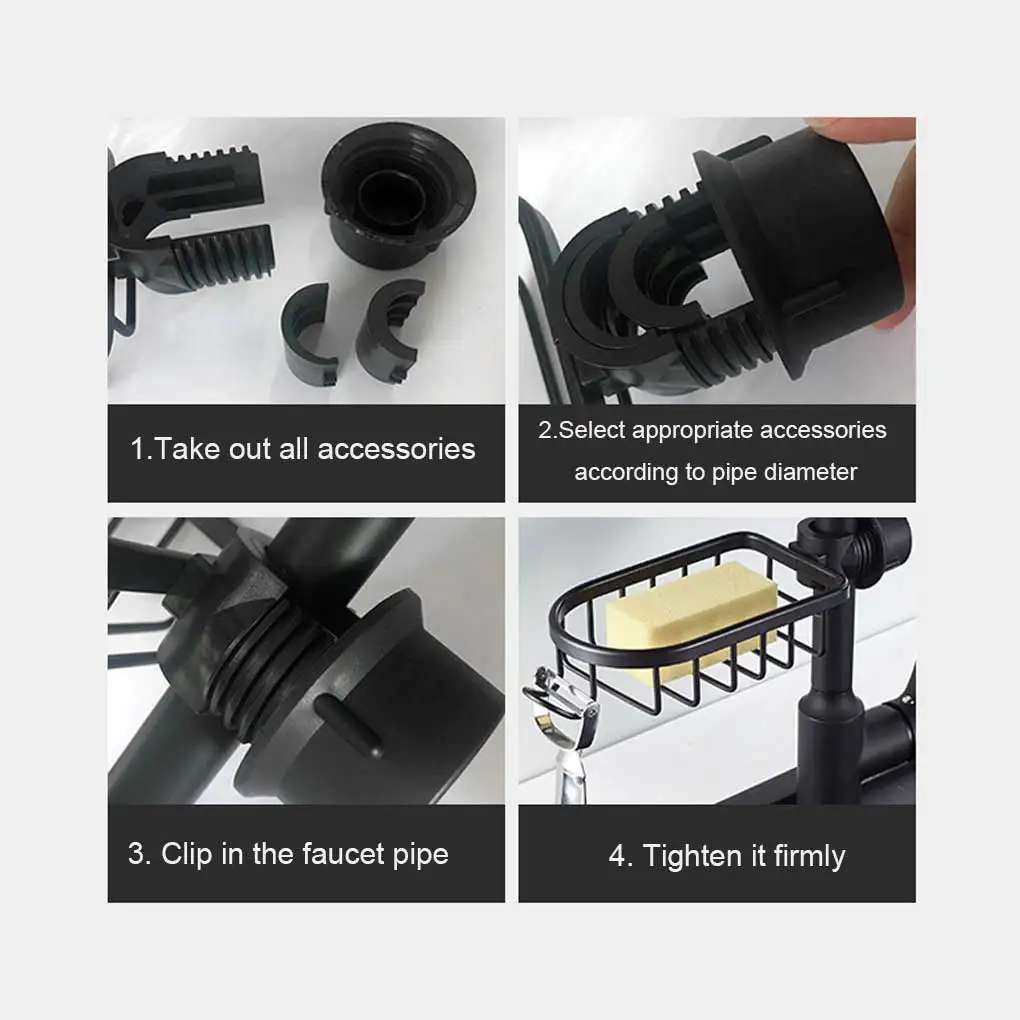 1.Take out all accessories

2.Select appropriate accessories according to pipe diameter

3. Clip in the faucet pipe

4. Tighten it firmly