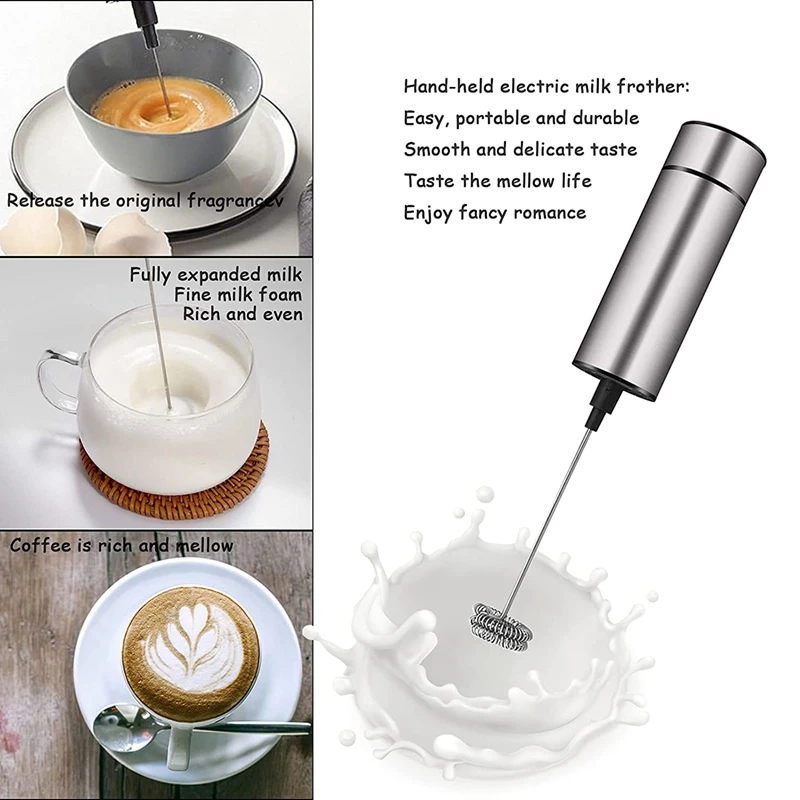 Release the original fragrancev

Fully expanded milk
Fine milk foam
Rich and even

Coffee is rich and mellow

Hand-held electric milk frother:
Easy, portable and durable
Smooth and delicate taste
Taste the mellow life
Enjoy fancy romance