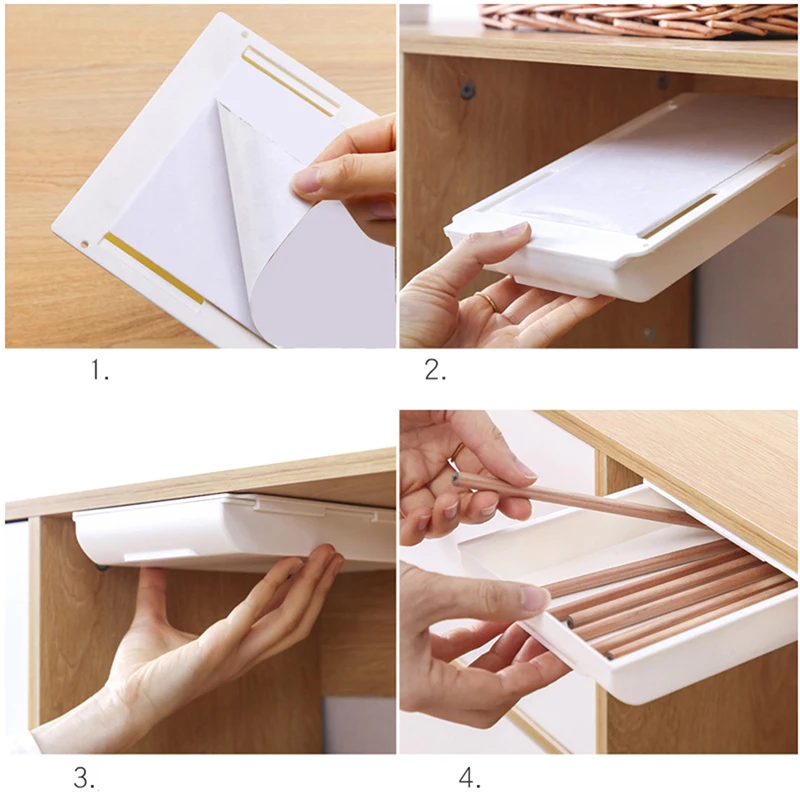 1.

2.

3.

4.