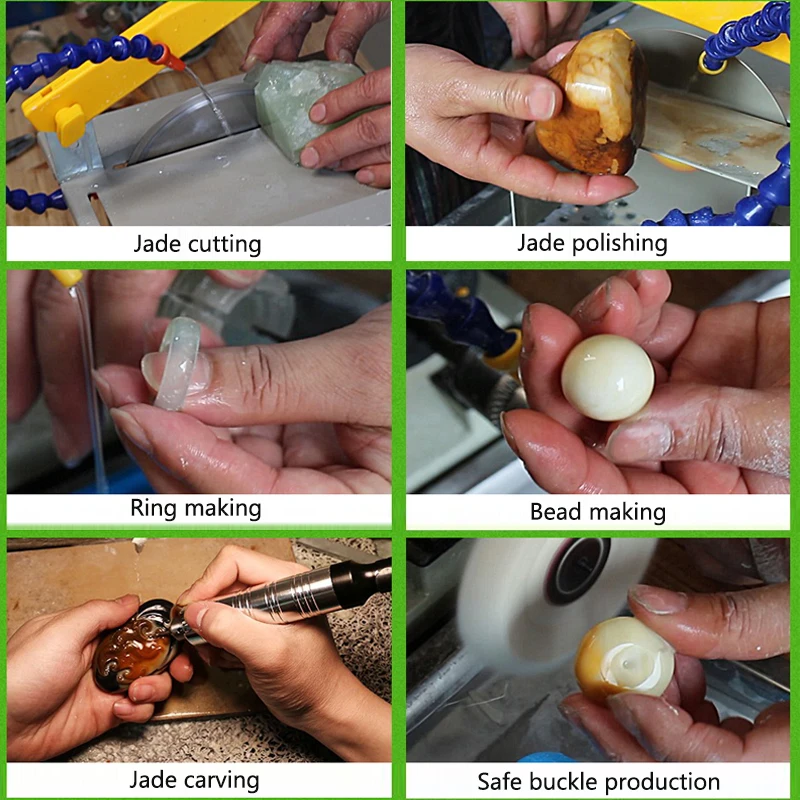 Jade cutting

Jade polishing

Ring making

Bead making

Jade carving

Safe buckle production