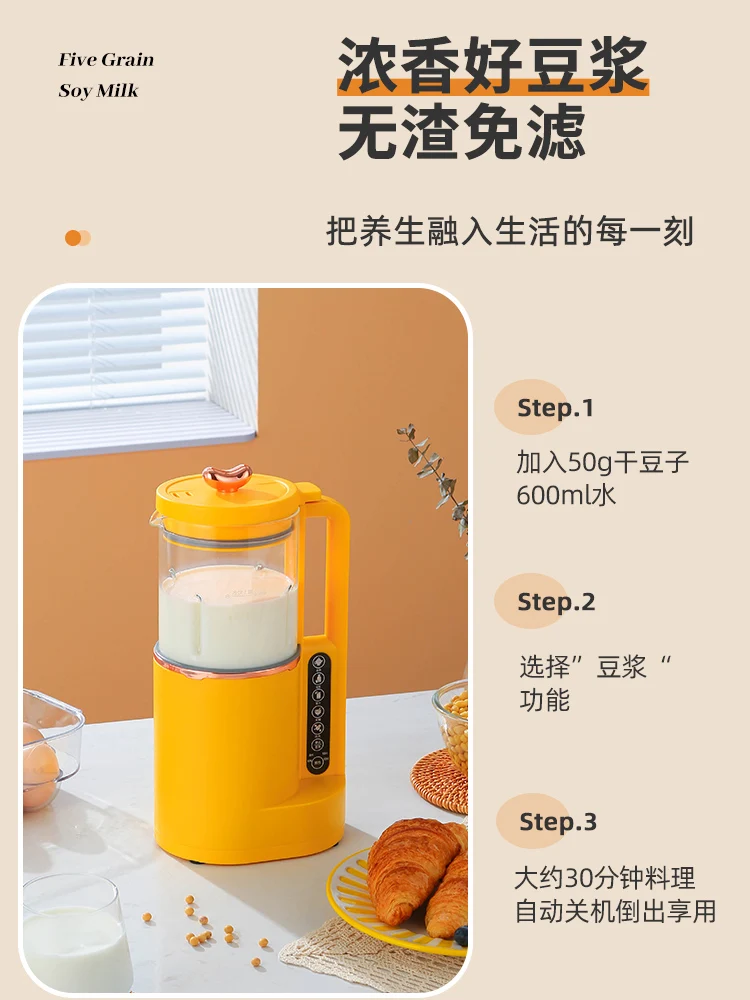 Five Grain
Soy Milk

浓香好豆浆
无渣免滤

把养生融入生活的每一刻

Step.1

加入50g干豆子
600ml水

Step.2

选择”豆浆“
功能

Step.3

大约30分钟料理
自动关机倒出享用