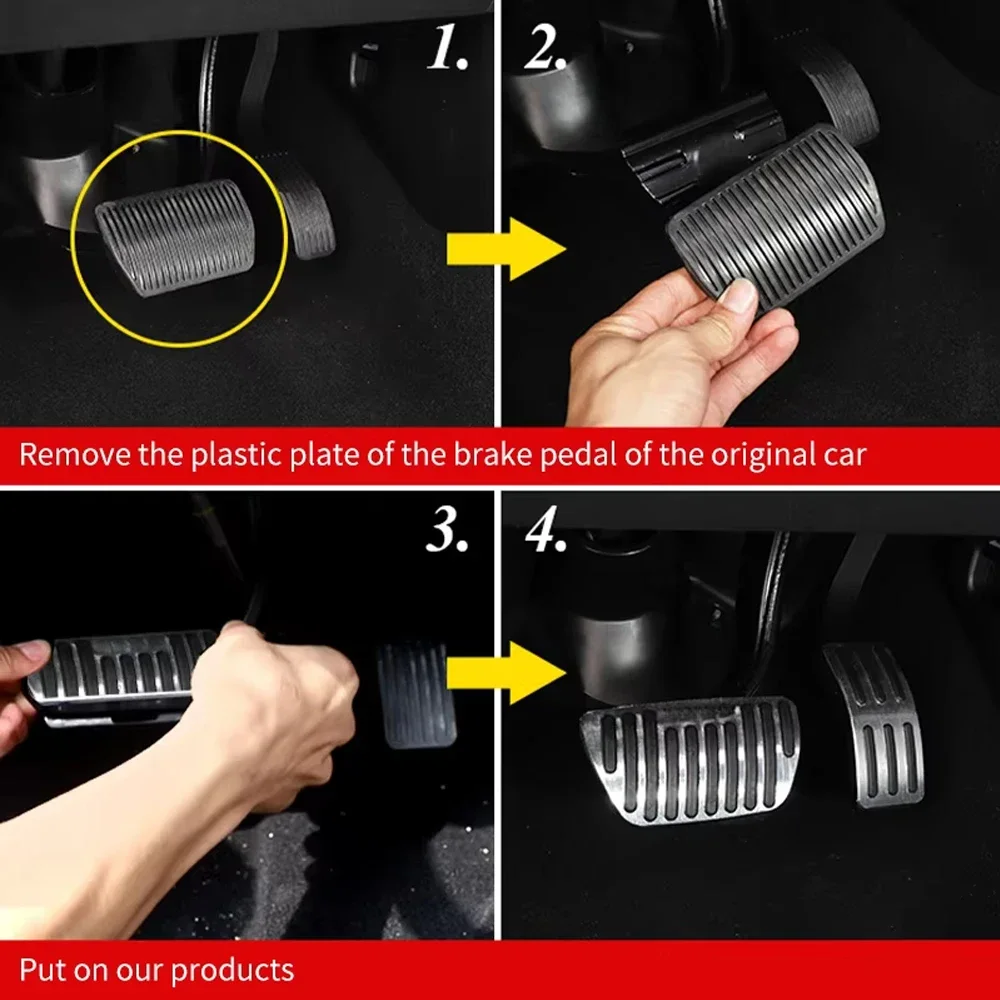 1.

2.

Remove the plastic plate of the brake pedal of the original car

3.

4.

Put on our products