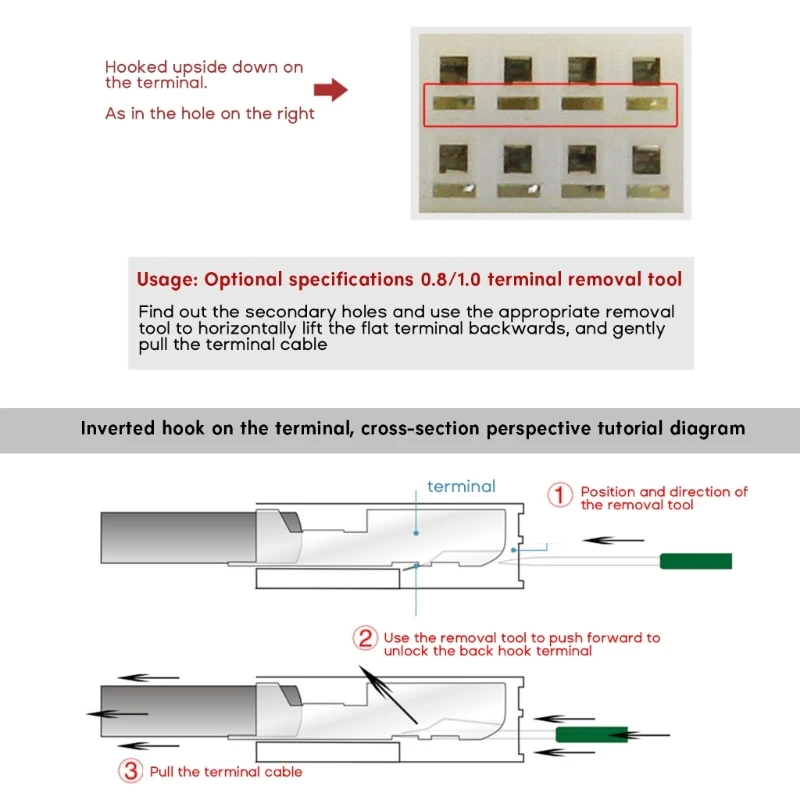 Hooked upside down on the terminal.

As in the hole on the right

Usage: Optional specifications 0.8/1.0 terminal removal tool

Find out the secondary holes and use the appropriate removal tool to horizontally lift the flat terminal backwards, and gently pull the terminal cable

Inverted hook on the terminal, cross-section perspective tutorial diagram

terminal

① Position and direction of the removal tool

② Use the removal tool to push forward to unlock the back hook terminal

③ Pull the terminal cable