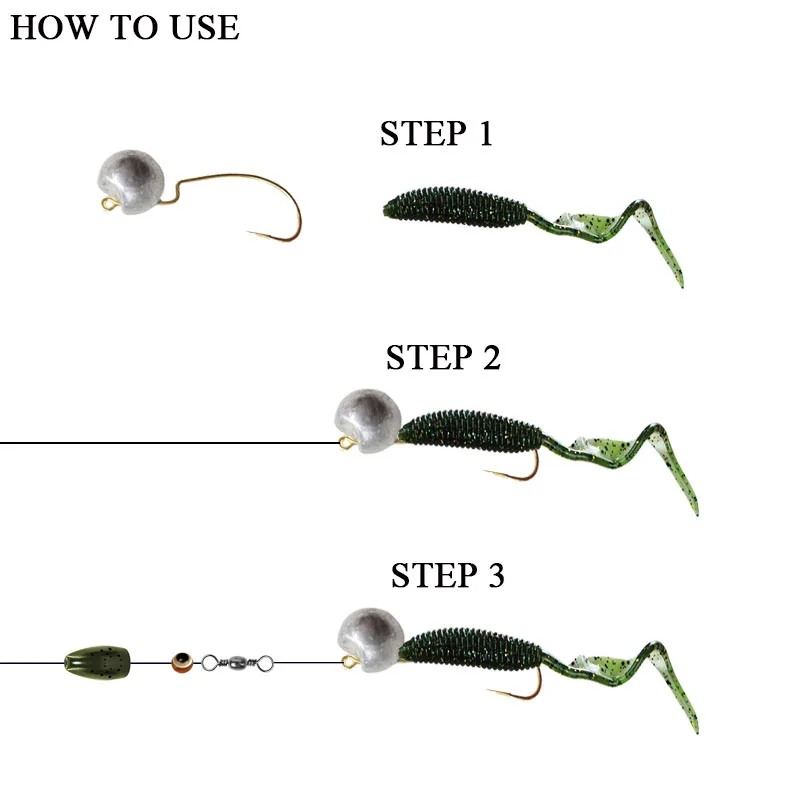 HOW TO USE

STEP 1

STEP 2

STEP 3