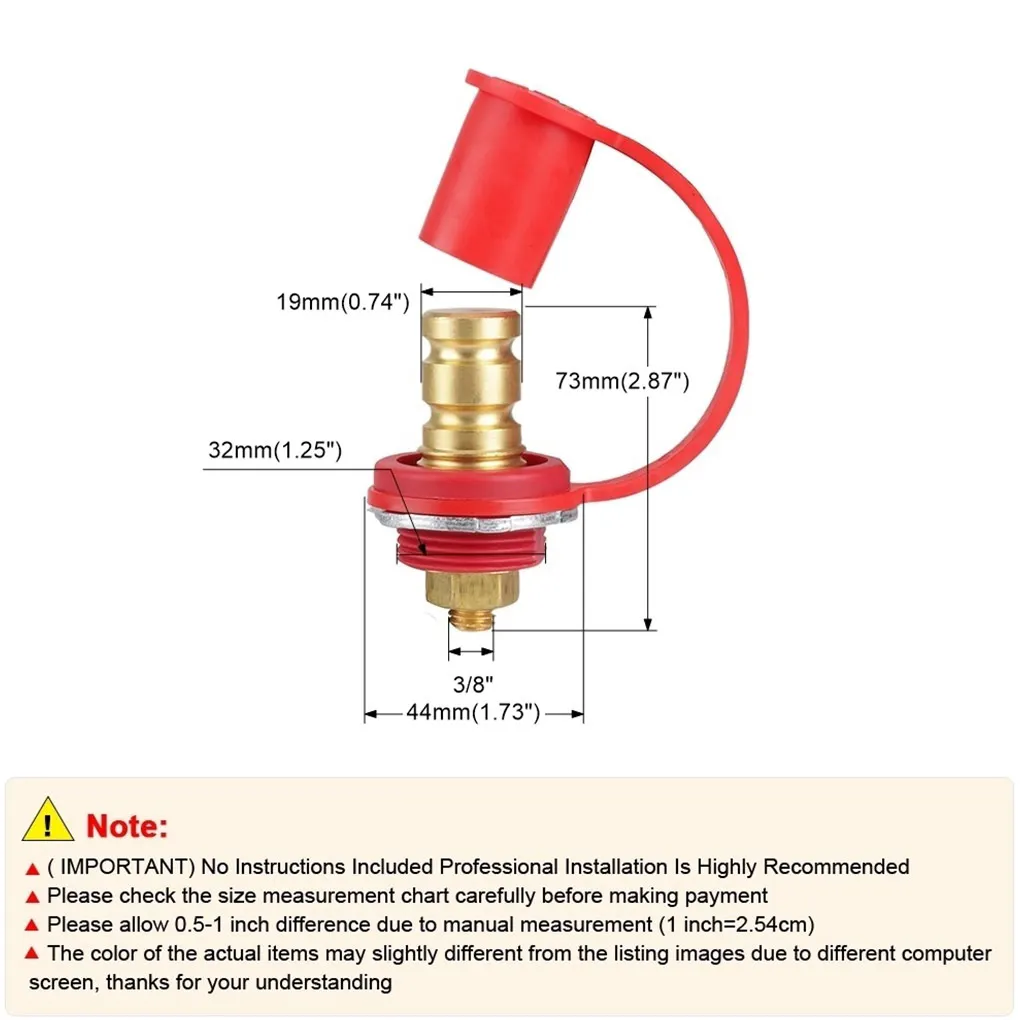 19mm(0.74")

73mm(2.87")

32mm(1.25")

3/8"

44mm(1.73")

! Note:

▲ ( IMPORTANT) No Instructions Included Professional Installation Is Highly Recommended
▲ Please check the size measurement chart carefully before making payment
▲ Please allow 0.5-1 inch difference due to manual measurement (1 inch=2.54cm)
▲ The color of the actual items may slightly different from the listing images due to different computer screen, thanks for your understanding