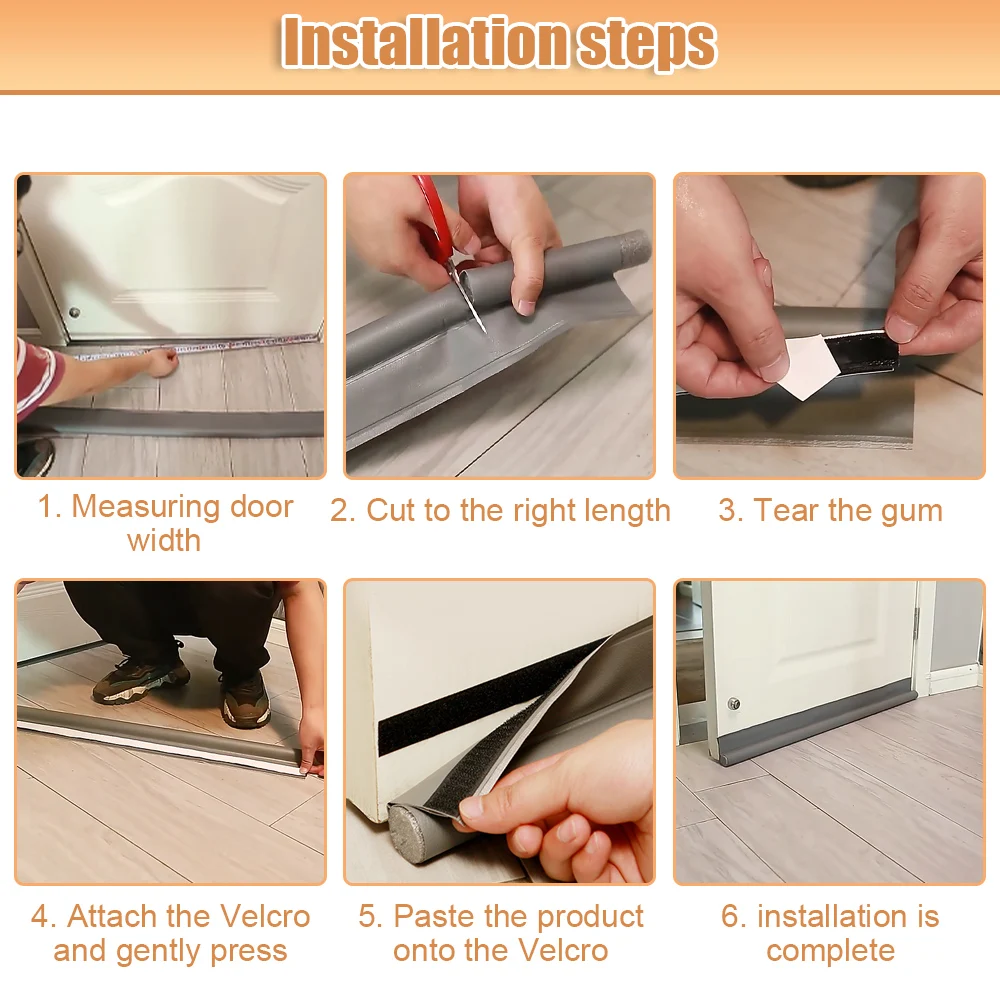 Installation steps

1. Measuring door width

2. Cut to the right length

3. Tear the gum

4. Attach the Velcro and gently press

5. Paste the product onto the Velcro

6. installation is complete