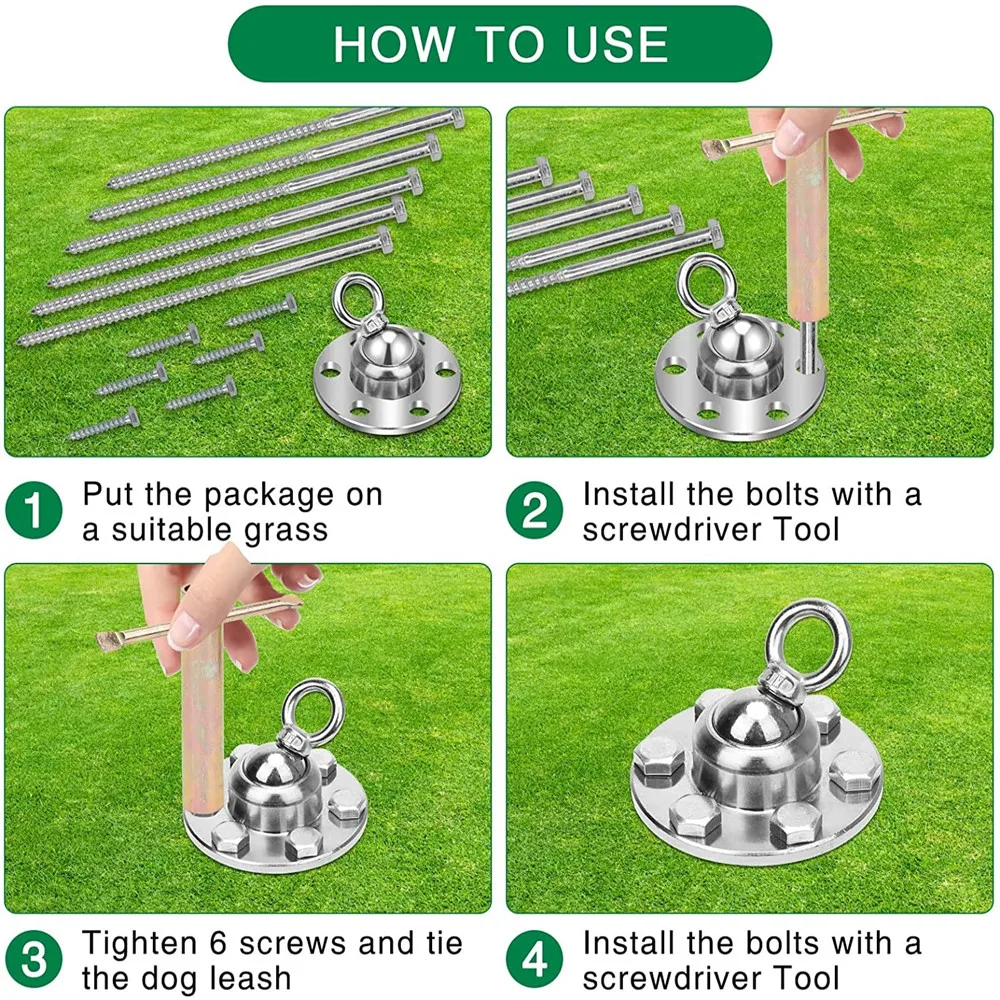 HOW TO USE

1 Put the package on a suitable grass

2 Install the bolts with a screwdriver Tool

3 Tighten 6 screws and tie the dog leash

4 Install the bolts with a screwdriver Tool