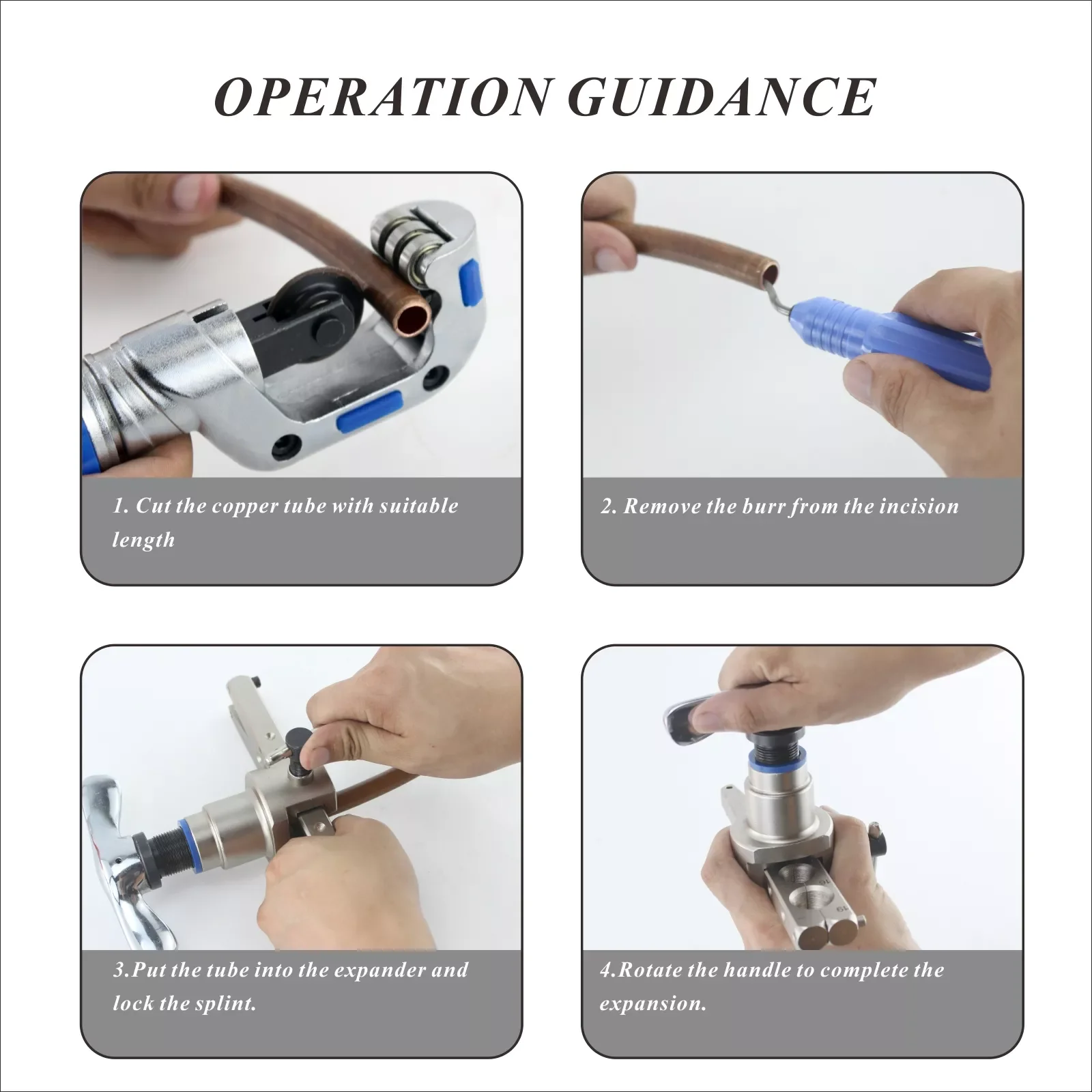 OPERATION GUIDANCE

1. Cut the copper tube with suitable length

2. Remove the burr from the incision

3.Put the tube into the expander and lock the splint.

4.Rotate the handle to complete the expansion.