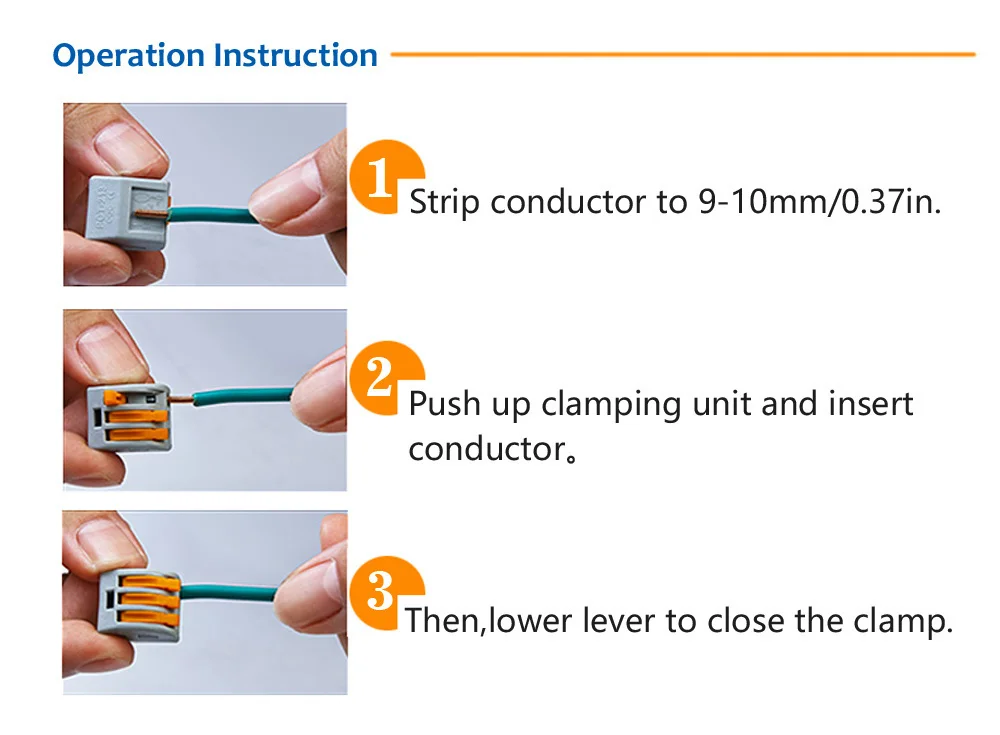 Operation Instruction

1 Strip conductor to 9-10mm/0.37in.

2 Push up clamping unit and insert conductor。

3 Then,lower lever to close the clamp.