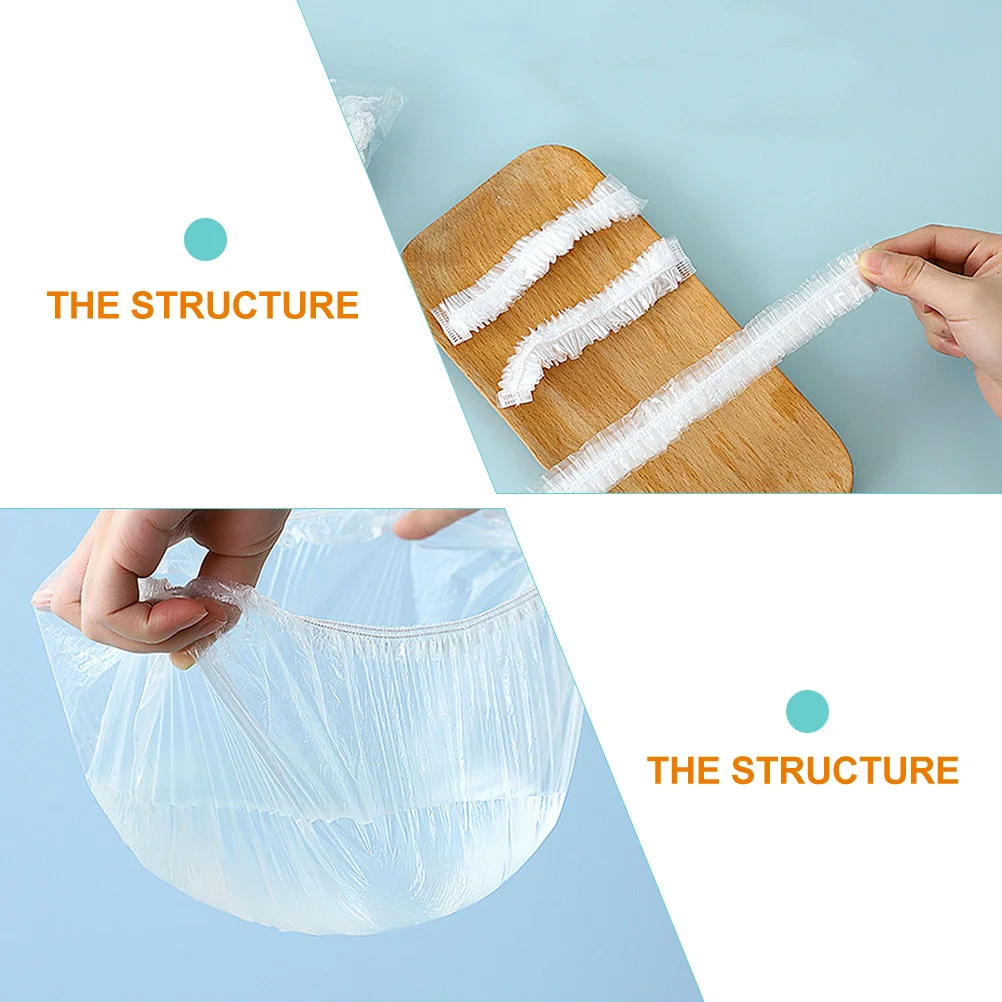 THE STRUCTURE

THE STRUCTURE