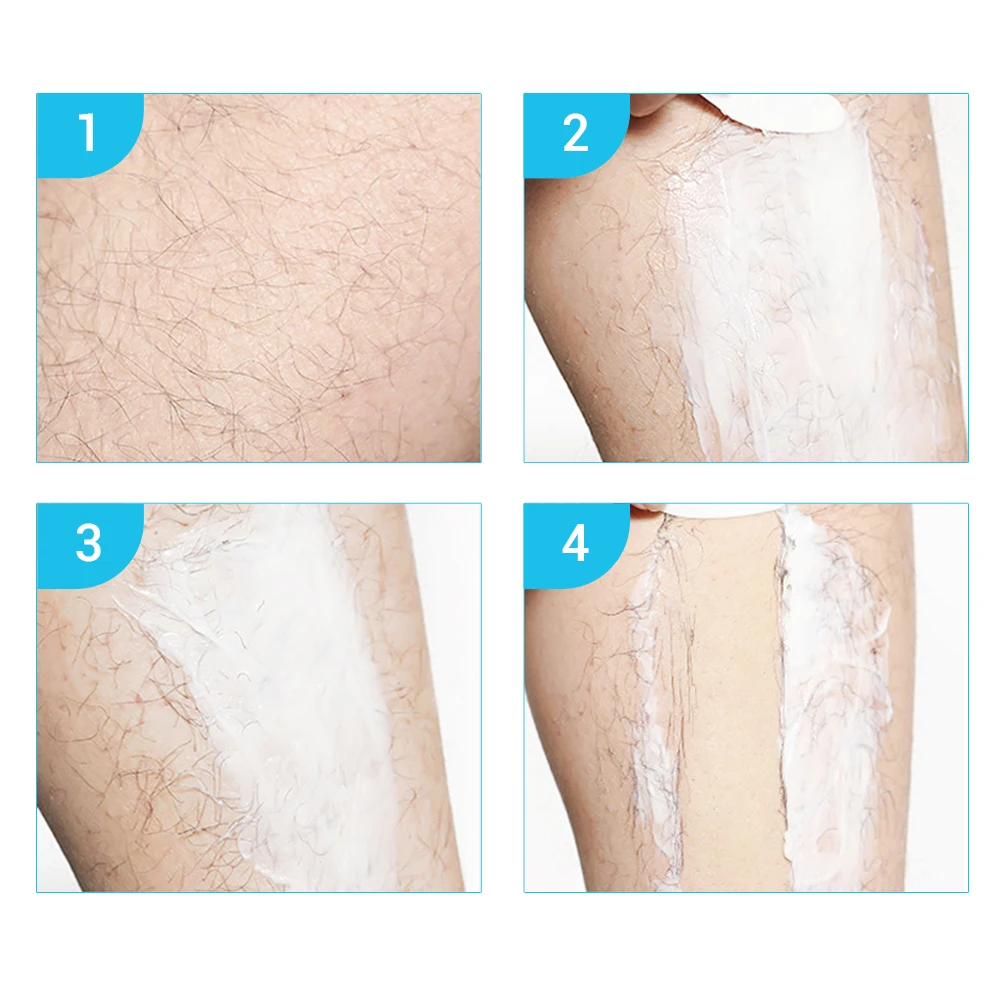 1

2

3

4