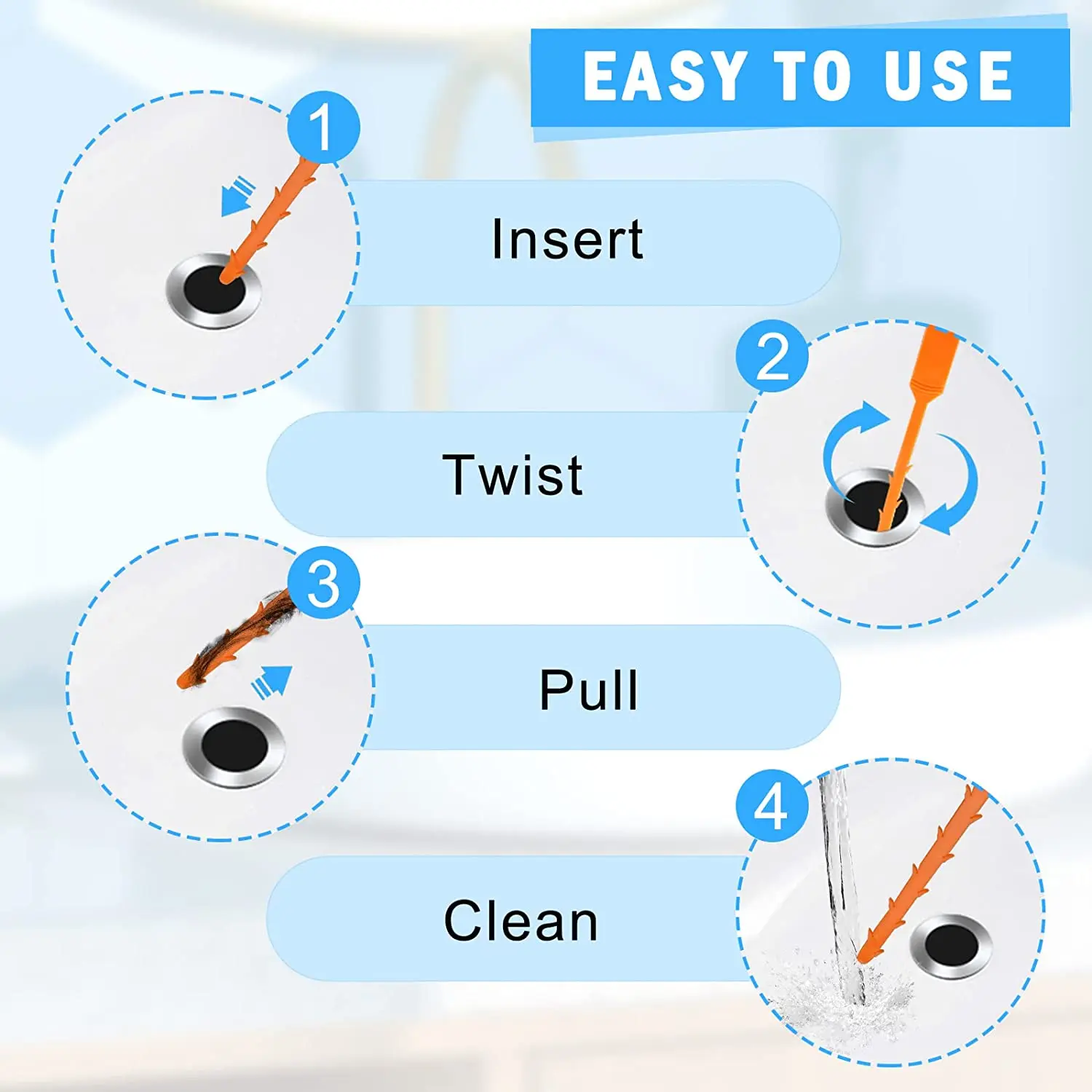 EASY TO USE

1

Insert

2

Twist

3

Pull

4

Clean