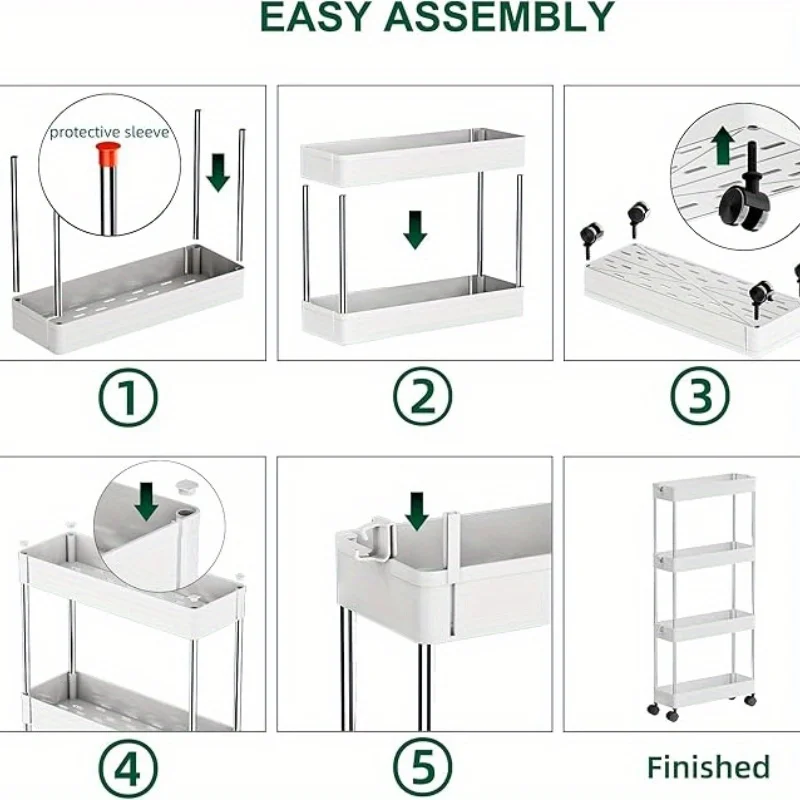 EASY ASSEMBLY

protective sleeve

①

②

③

④

⑤

Finished