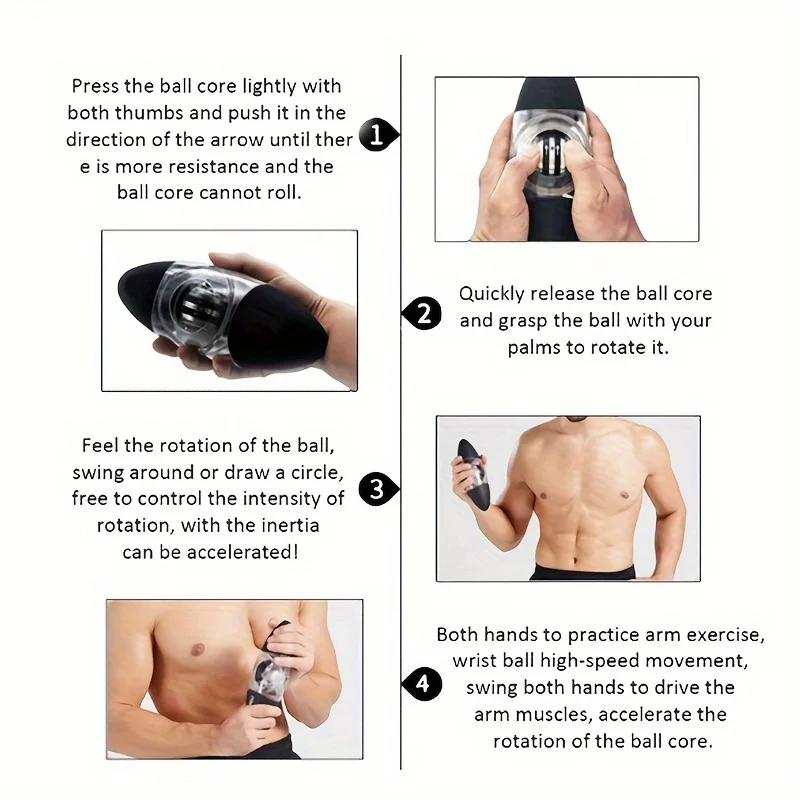 Press the ball core lightly with both thumbs and push it in the direction of the arrow until ther e is more resistance and the ball core cannot roll.

1

2

Quickly release the ball core and grasp the ball with your palms to rotate it.

Feel the rotation of the ball, swing around or draw a circle, free to control the intensity of rotation, with the inertia can be accelerated!

3

4

Both hands to practice arm exercise, wrist ball high-speed movement, swing both hands to drive the arm muscles, accelerate the rotation of the ball core.